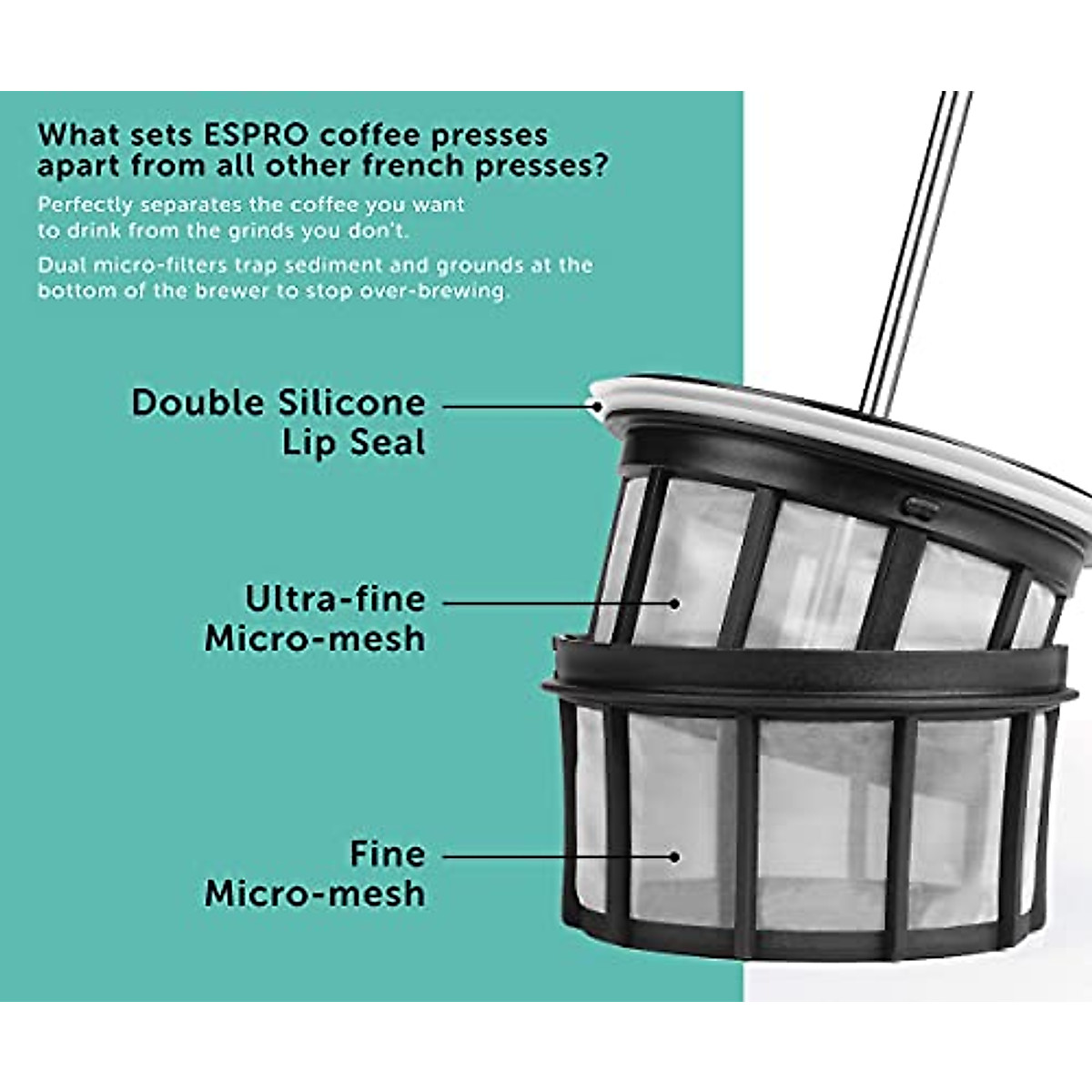 What sets ESPRO coffee presses apart from all other french presses?

Perfectly separates the coffee you want to drink from the grinds you don't.

Dual micro-filters trap sediment and grounds at the bottom of the brewer to stop over-brewing.

Double Silicone Lip Seal

Ultra-fine Micro-mesh

Fine Micro-mesh