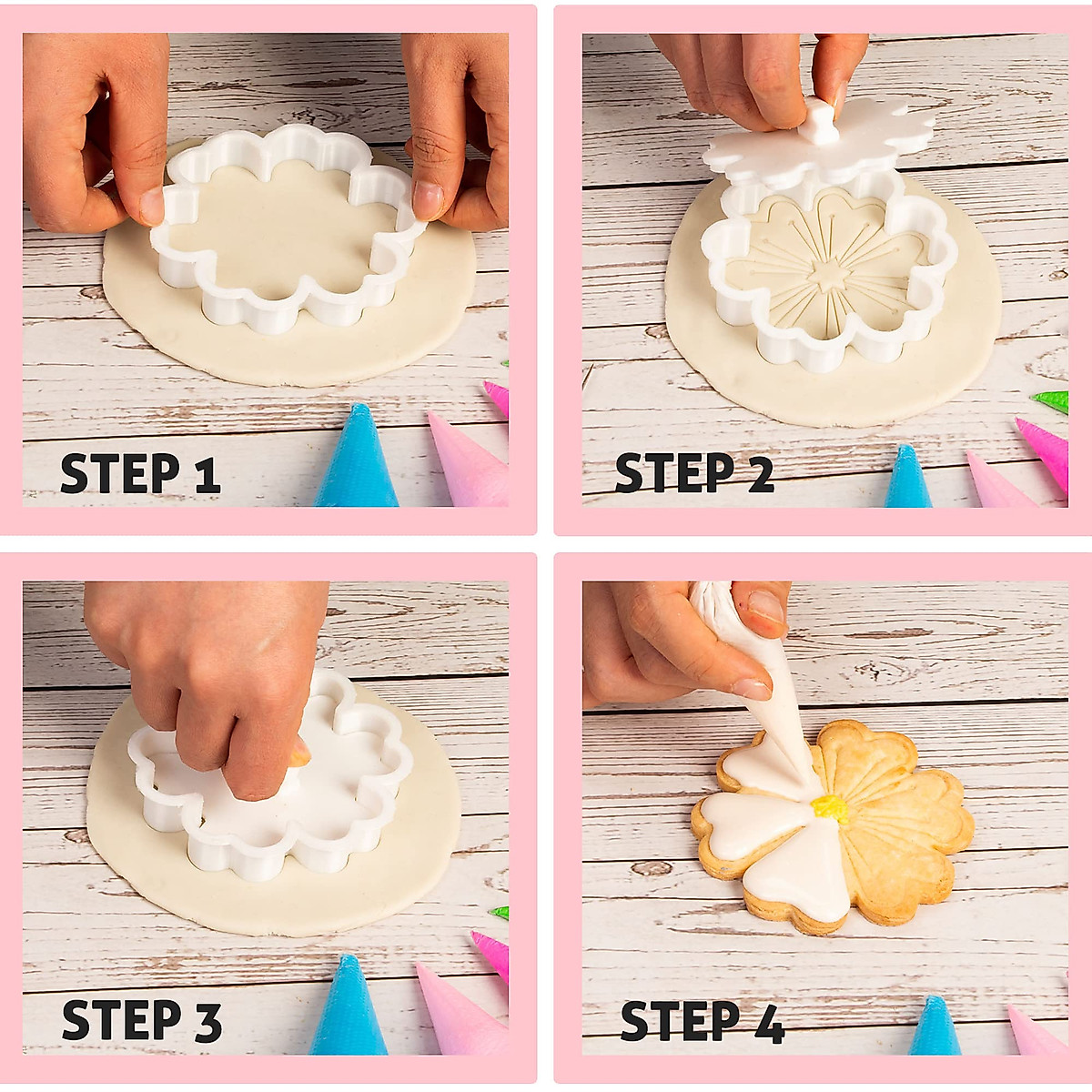 STEP 1

STEP 2

STEP 3

STEP 4