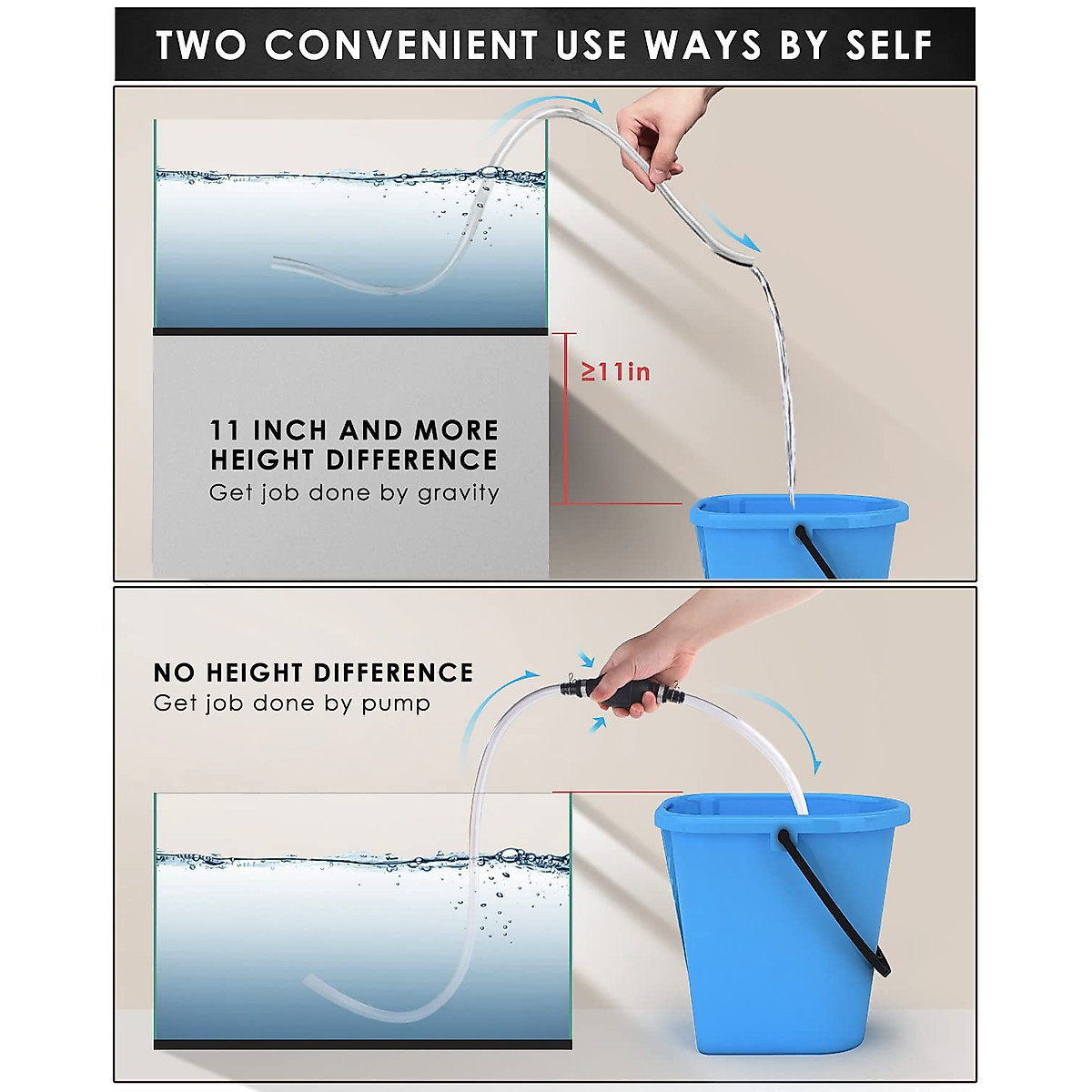 TWO CONVENIENT USE WAYS BY SELF

≥11in

11 INCH AND MORE HEIGHT DIFFERENCE
Get job done by gravity

NO HEIGHT DIFFERENCE
Get job done by pump