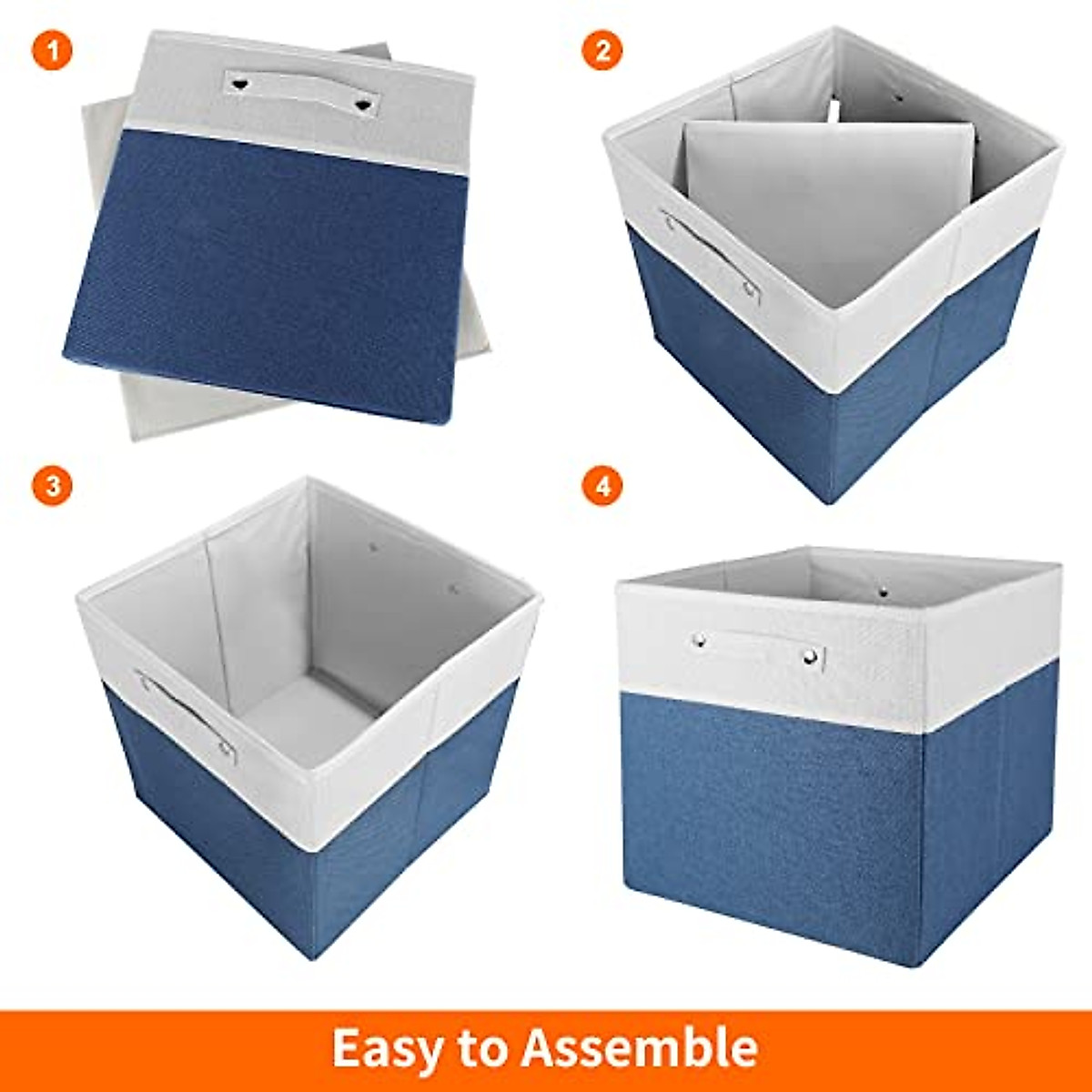 1

2

3

4

Easy to Assemble