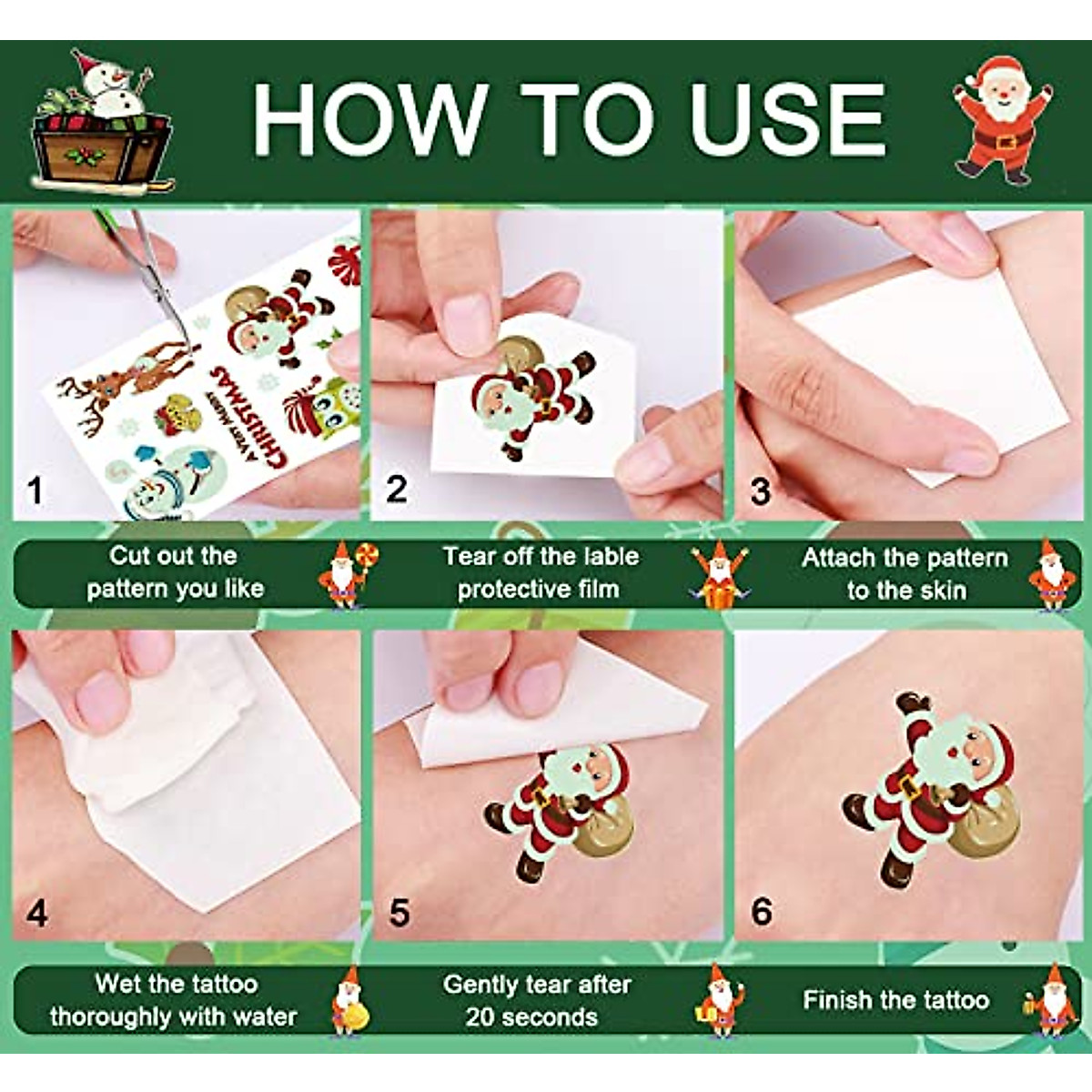 HOW TO USE

A Very Merry CHRISTMAS

1

2

3

Cut out the pattern you like

Tear off the lable protective film

Attach the pattern to the skin

4

5

6

Wet the tattoo thoroughly with water

Gently tear after 20 seconds

Finish the tattoo