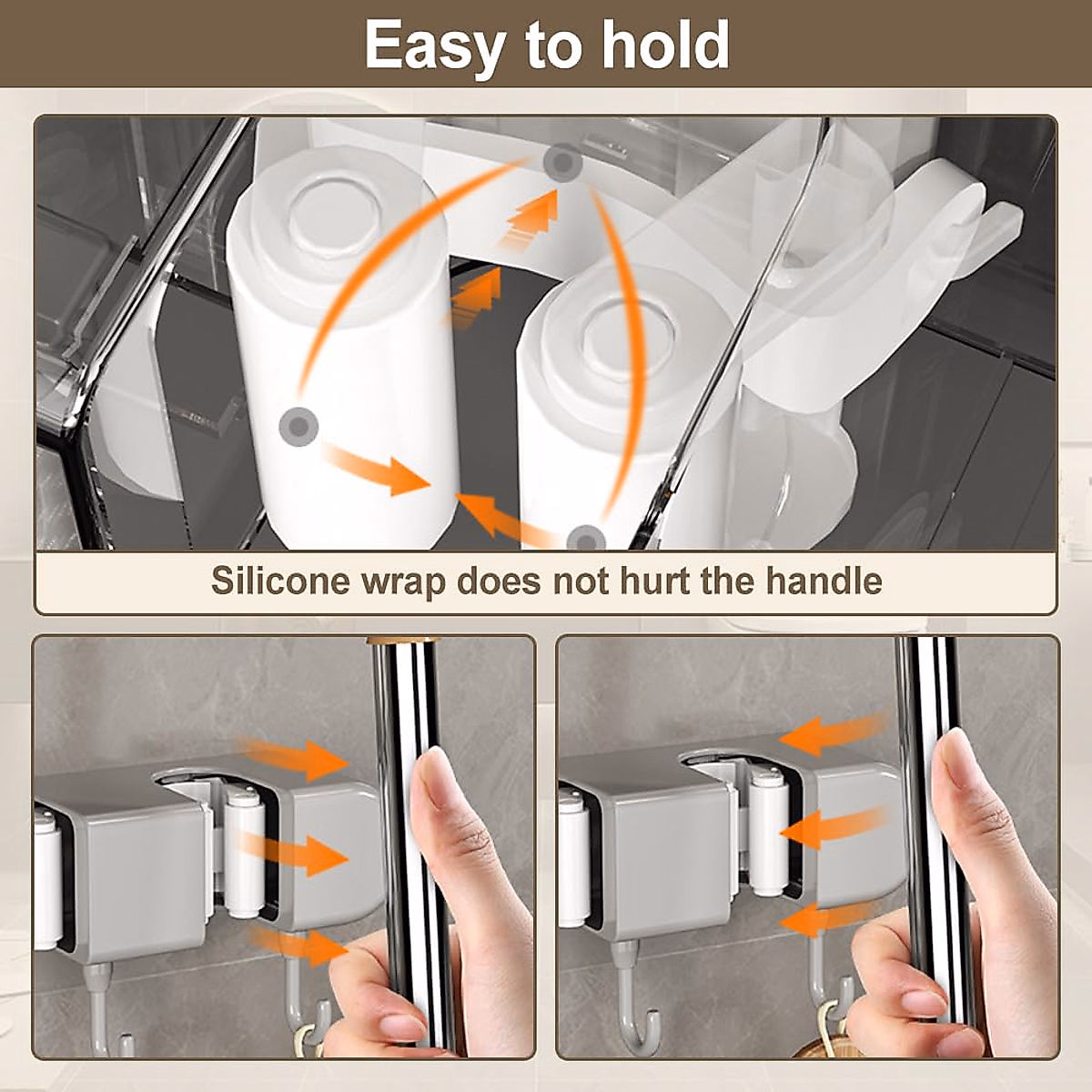 Easy to hold

Silicone wrap does not hurt the handle