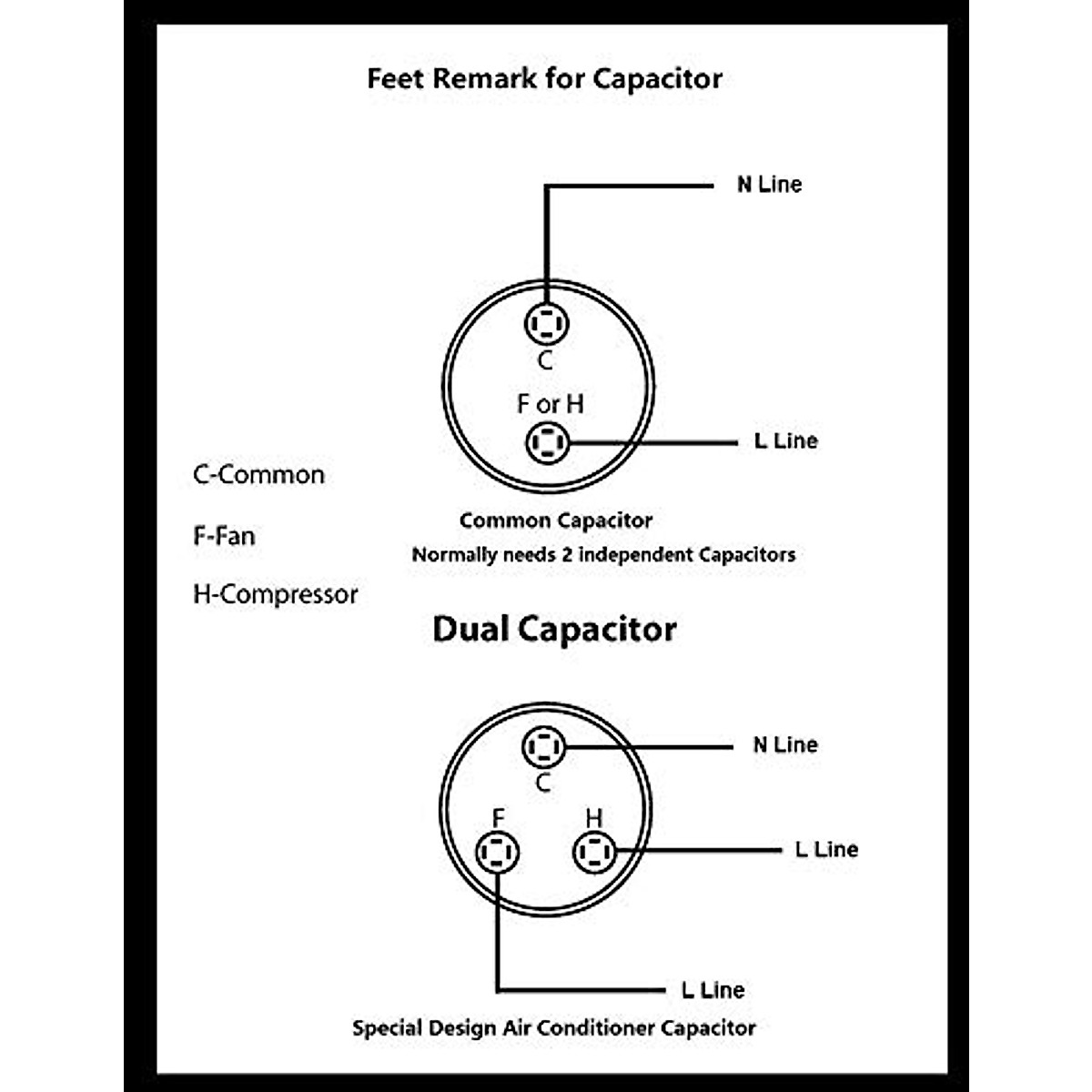 Feet Remark for Capacitor

N Line

C

F or H

L Line

C-Common

F-Fan

H-Compressor

Common Capacitor
Normally needs 2 independent Capacitors

Dual Capacitor

N Line

C

F

H

L Line

L Line

Special Design Air Conditioner Capacitor