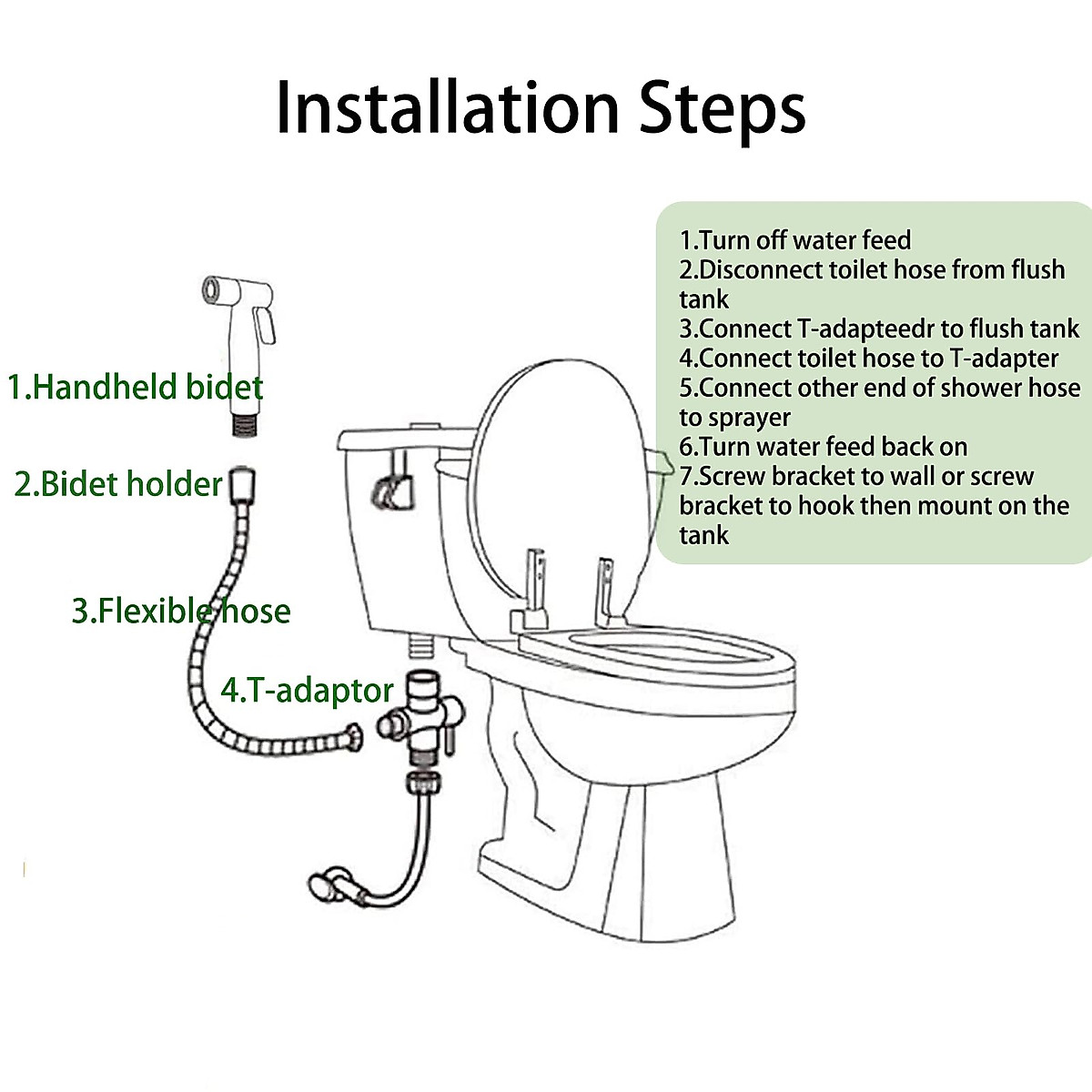 Installation Steps

1.Turn off water feed
2.Disconnect toilet hose from flush tank
3.Connect T-adapteedr to flush tank
4.Connect toilet hose to T-adapter
5.Connect other end of shower hose to sprayer
6.Turn water feed back on
7.Screw bracket to wall or screw bracket to hook then mount on the tank

1.Handheld bidet

2.Bidet holder

3.Flexible hose

4.T-adaptor