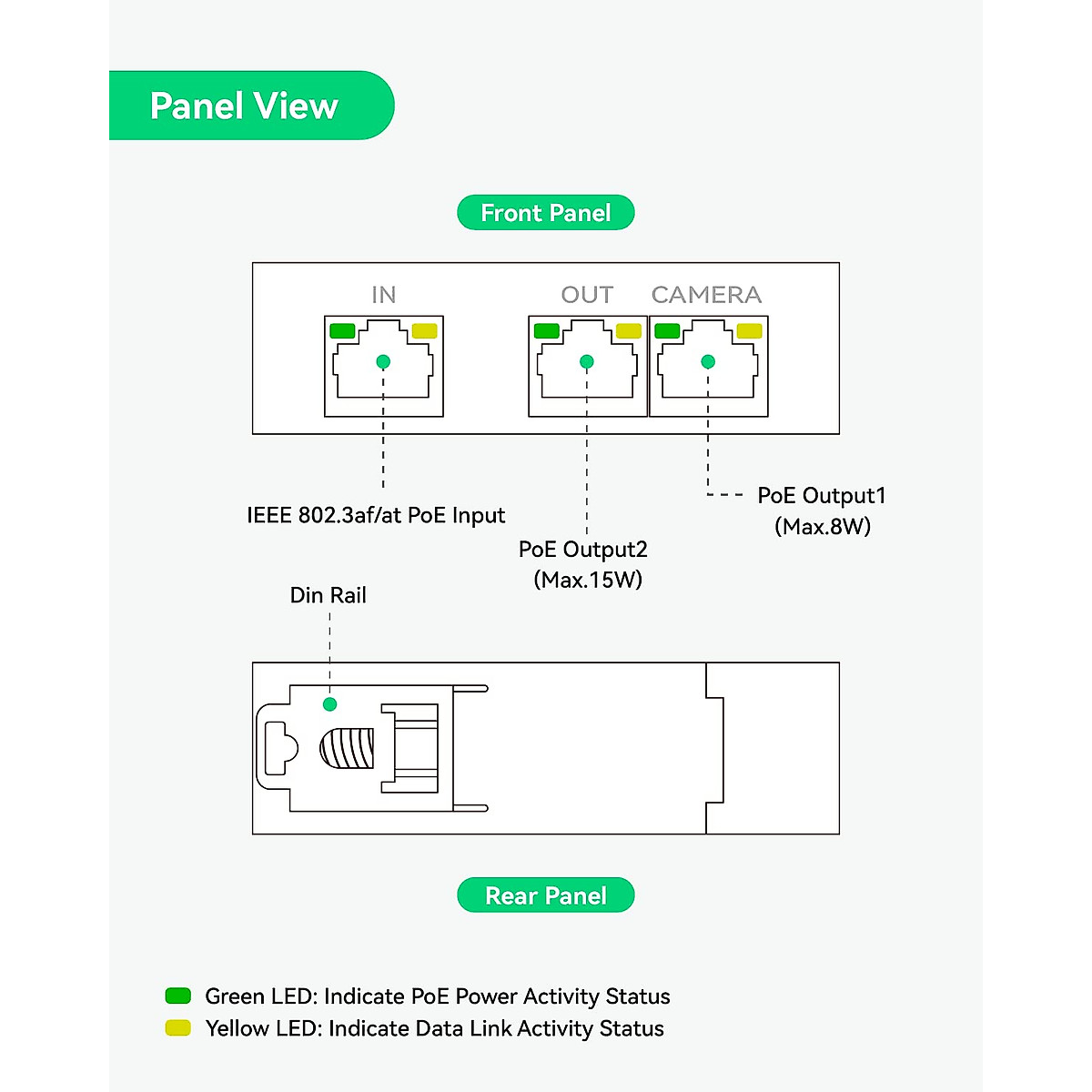 Panel View

Front Panel

IN

OUT

CAMERA

IEEE 802.3af/at PoE Input

PoE Output2
(Max.15W)

PoE Output1
(Max.8W)

Din Rail

Rear Panel

Green LED: Indicate PoE Power Activity Status
Yellow LED: Indicate Data Link Activity Status