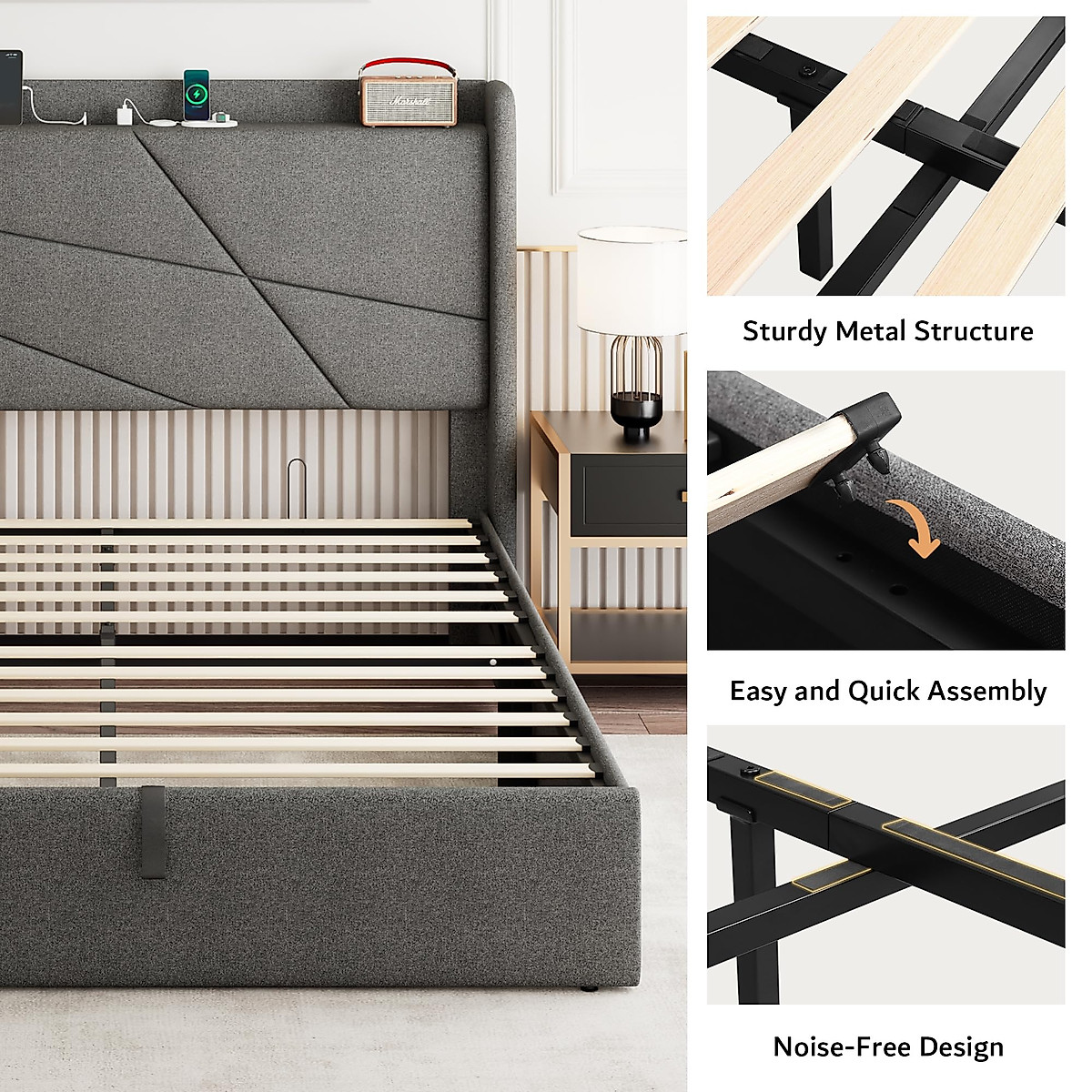 Marshall

Sturdy Metal Structure

Easy and Quick Assembly

Noise-Free Design