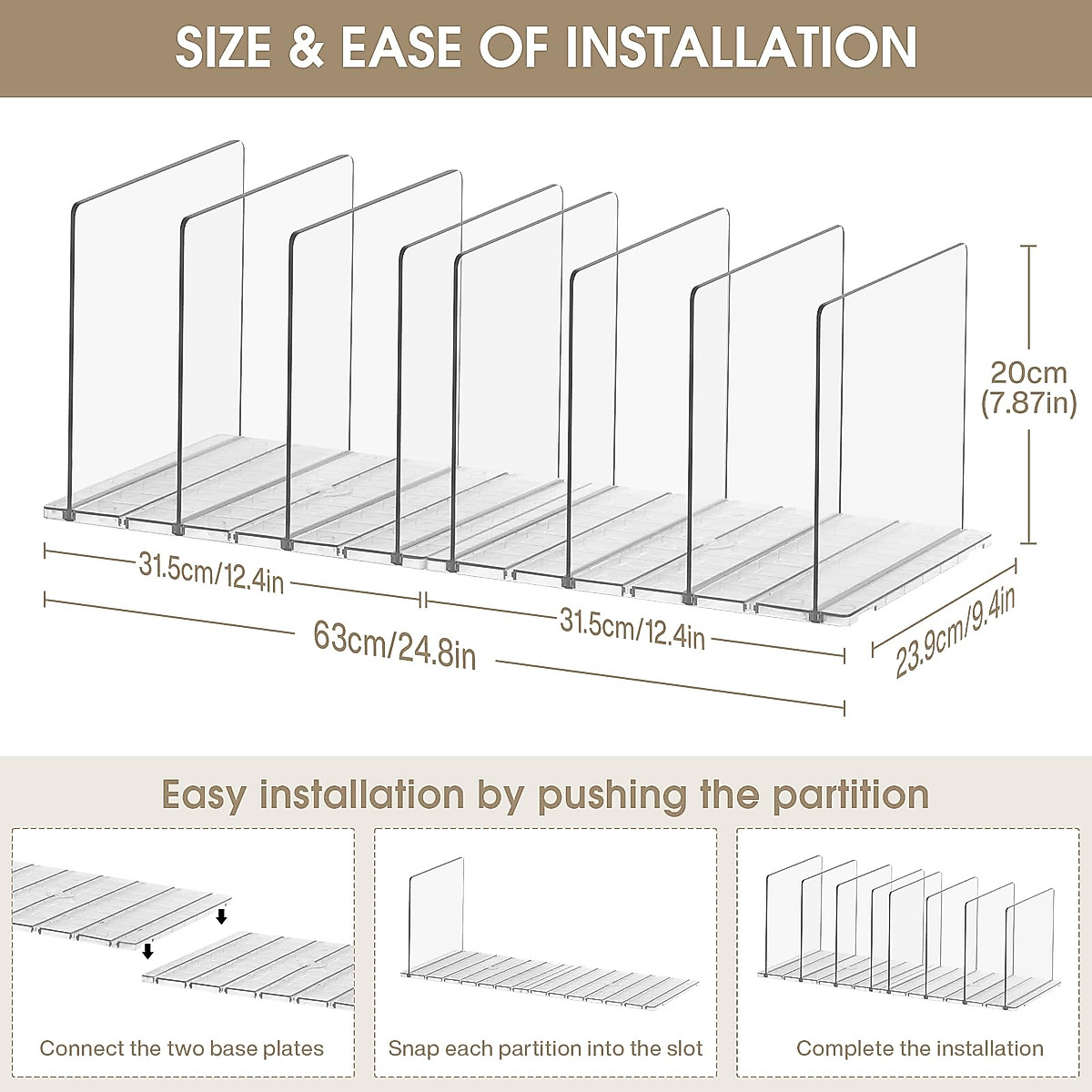 SIZE & EASE OF INSTALLATION

20cm
(7.87in)

31.5cm/12.4in

31.5cm/12.4in

63cm/24.8in

23.9cm/9.4in

Easy installation by pushing the partition

Connect the two base plates

Snap each partition into the slot

Complete the installation