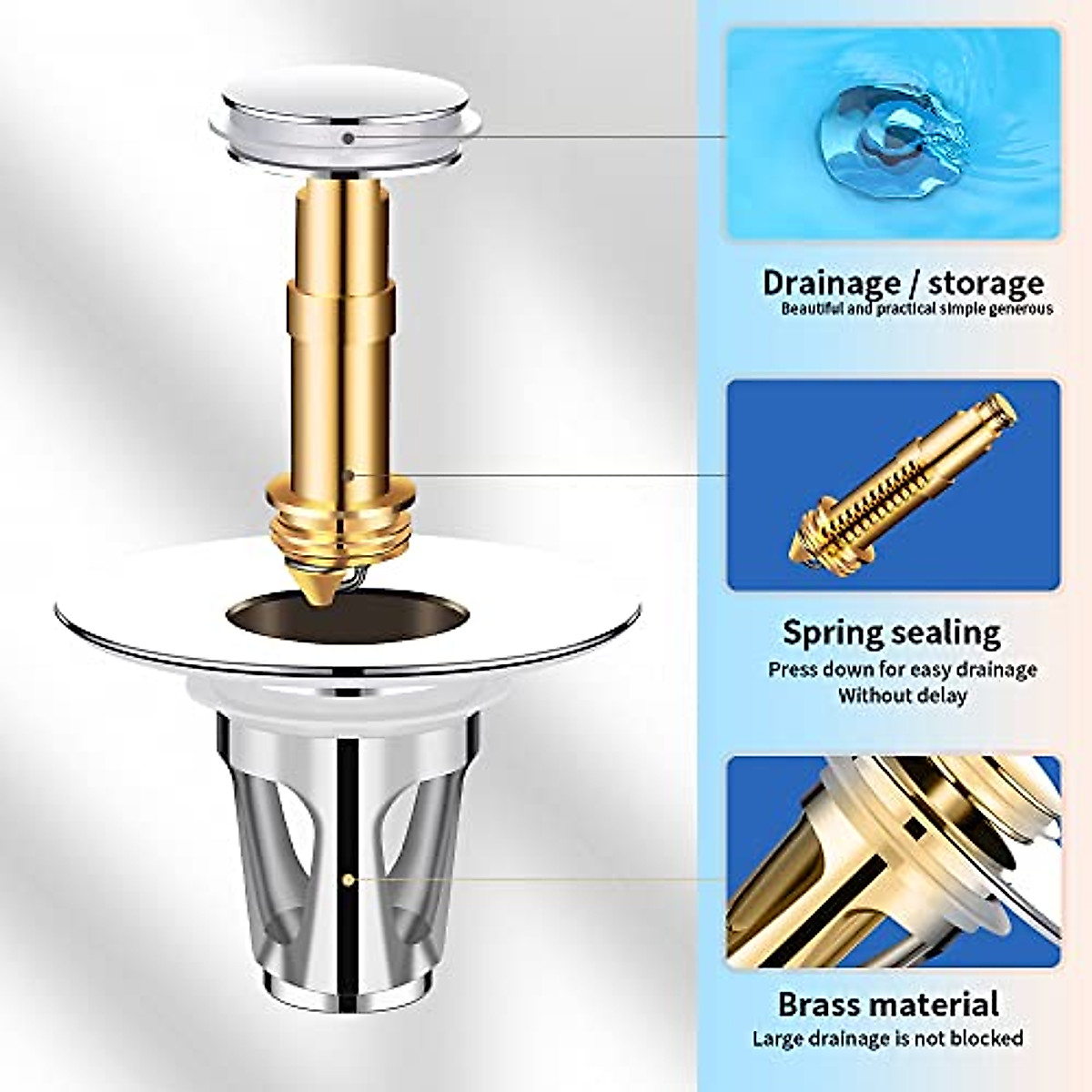 Drainage / storage
Beautiful and practical simple generous

Spring sealing
Press down for easy drainage
Without delay

Brass material
Large drainage is not blocked