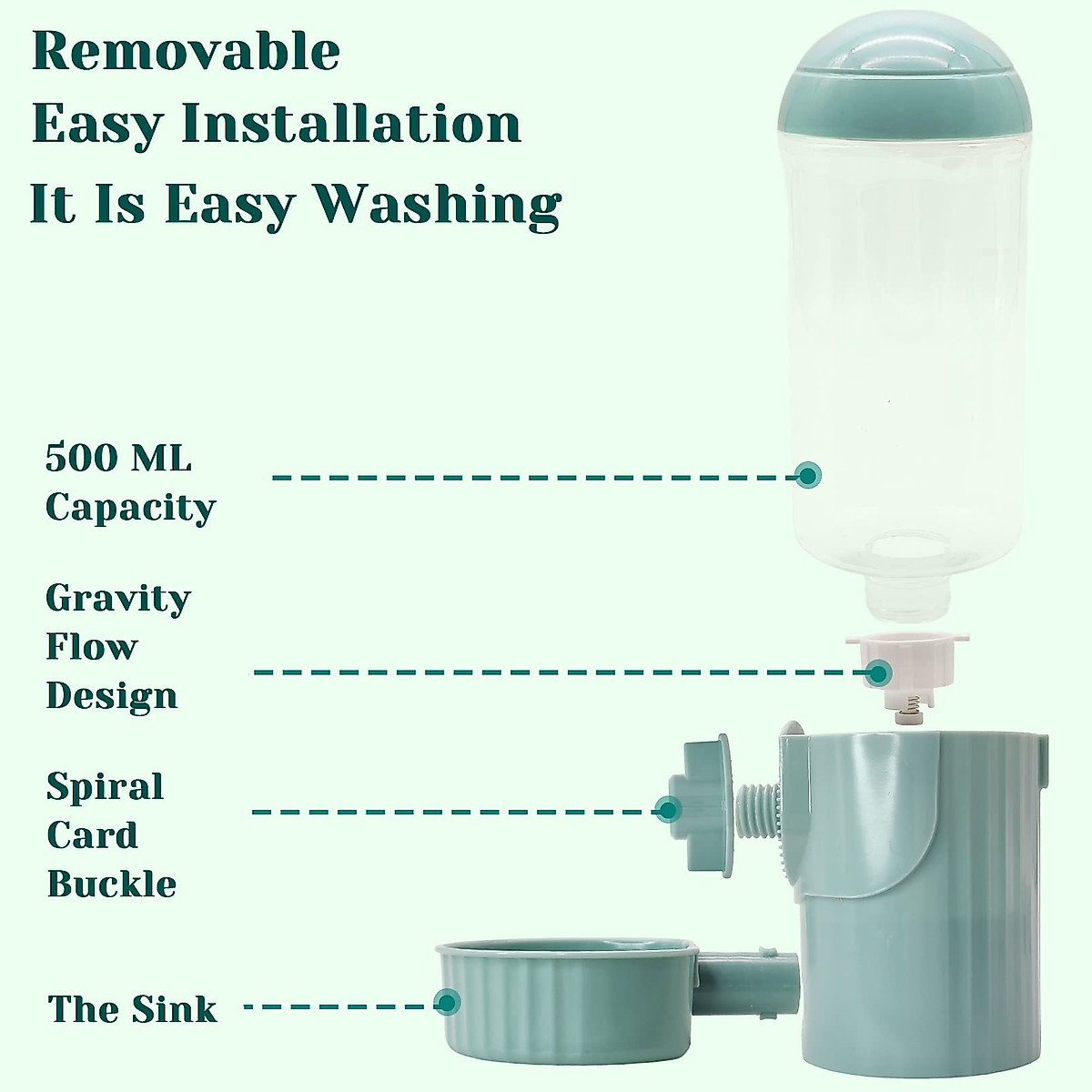 Removable
Easy Installation
It Is Easy Washing

500 ML
Capacity

Gravity
Flow
Design

Spiral
Card
Buckle

The Sink