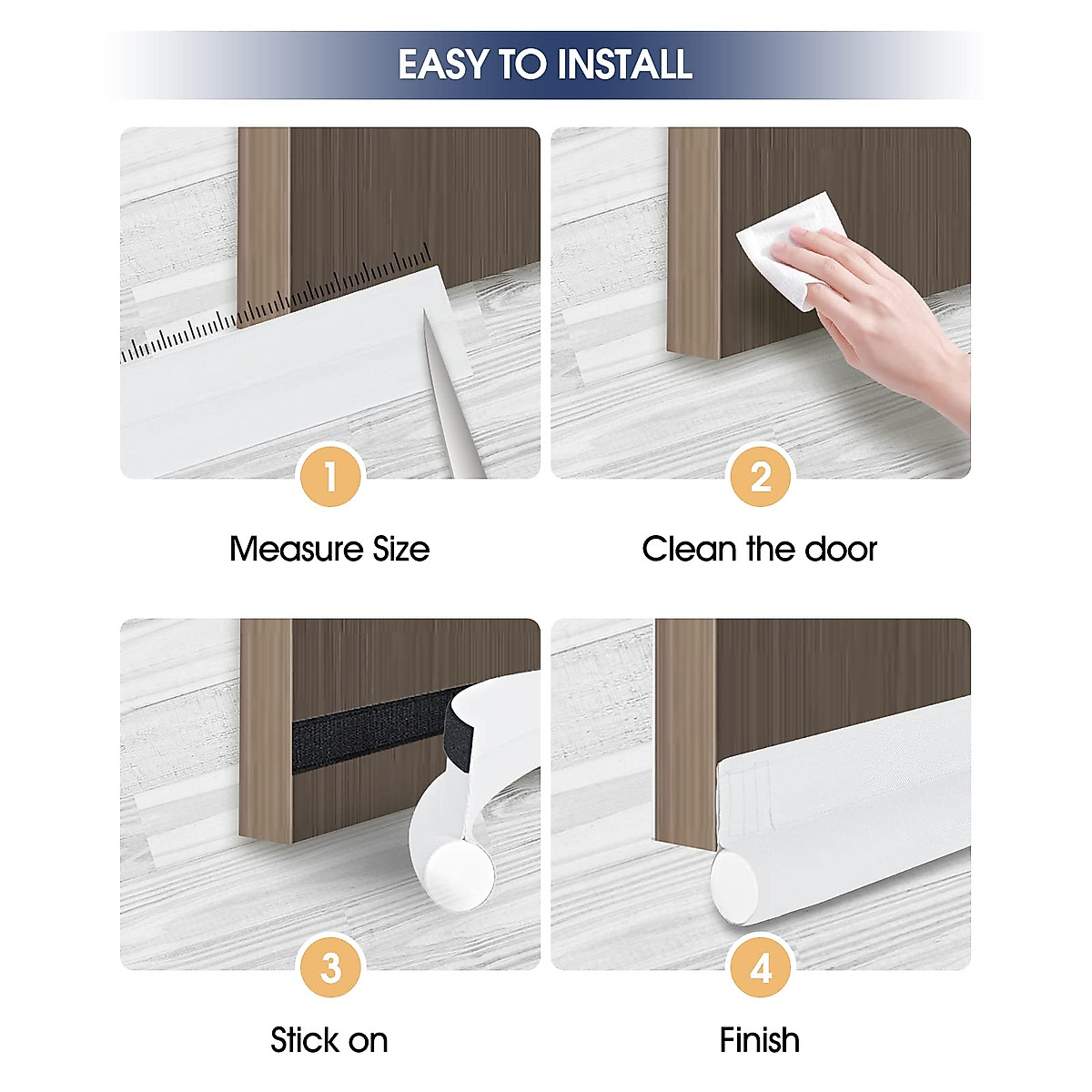 EASY TO INSTALL

1

Measure Size

2

Clean the door

3

Stick on

4

Finish