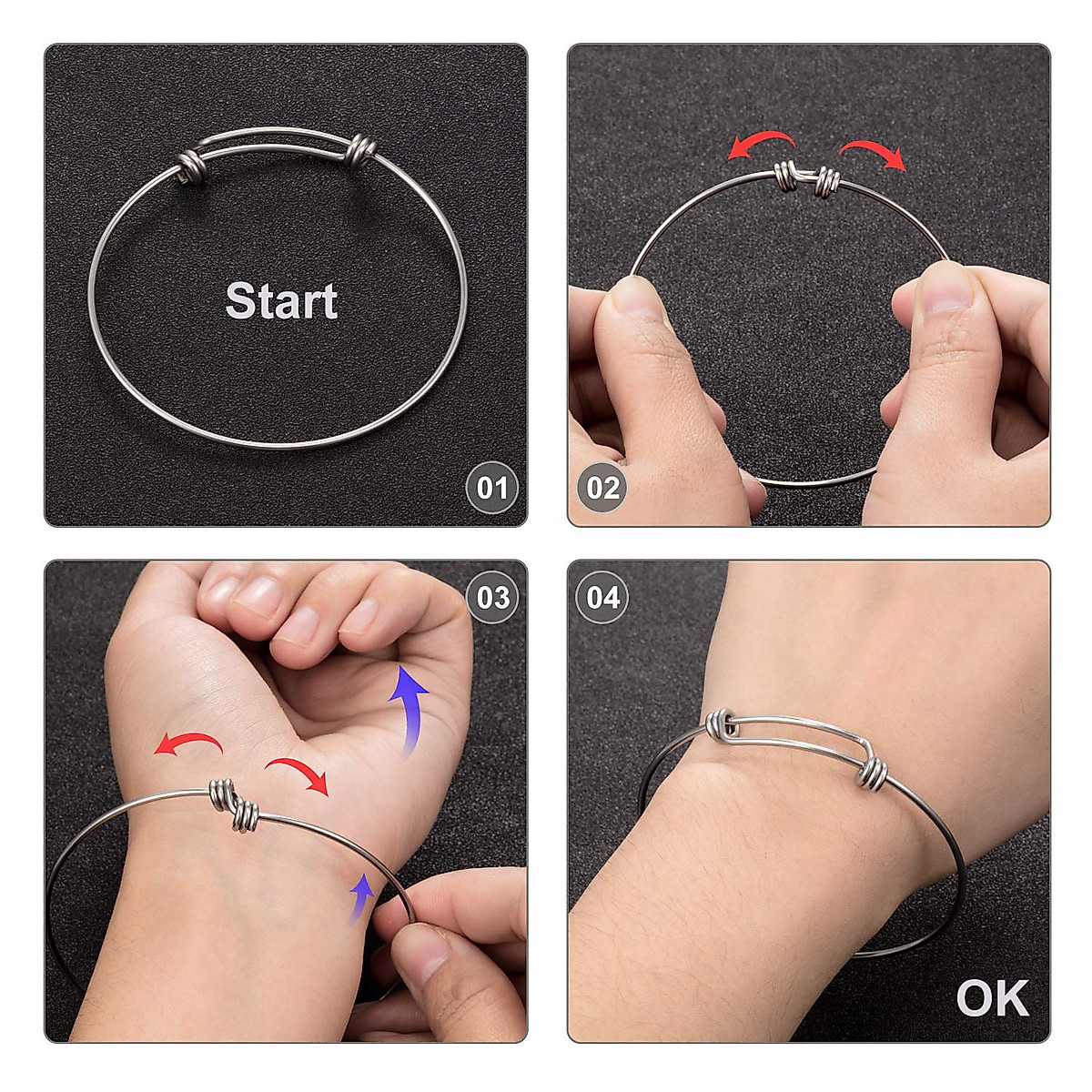 Start

01

02

03

04

OK