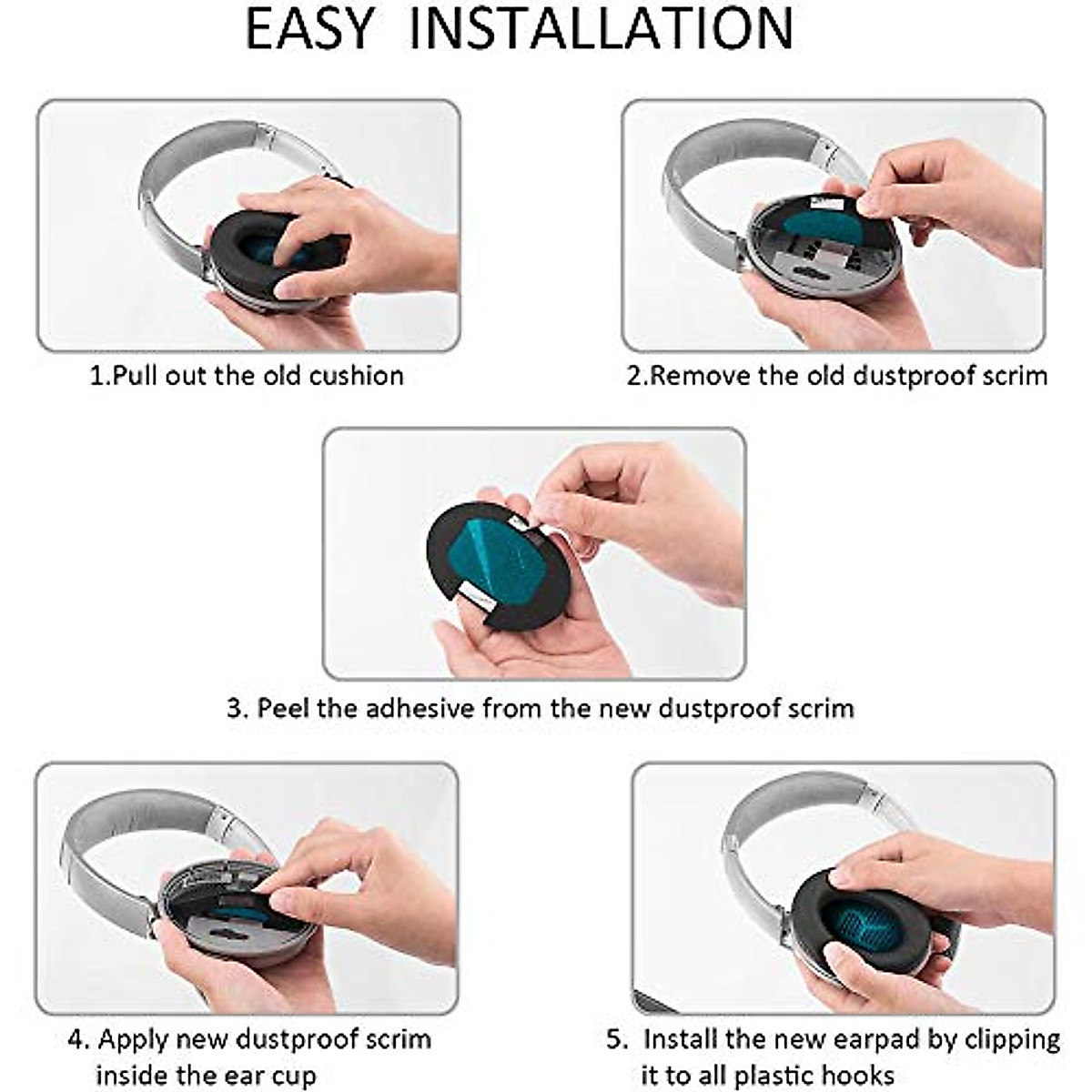 EASY INSTALLATION

1.Pull out the old cushion

2.Remove the old dustproof scrim

3. Peel the adhesive from the new dustproof scrim

4. Apply new dustproof scrim inside the ear cup

5. Install the new earpad by clipping it to all plastic hooks