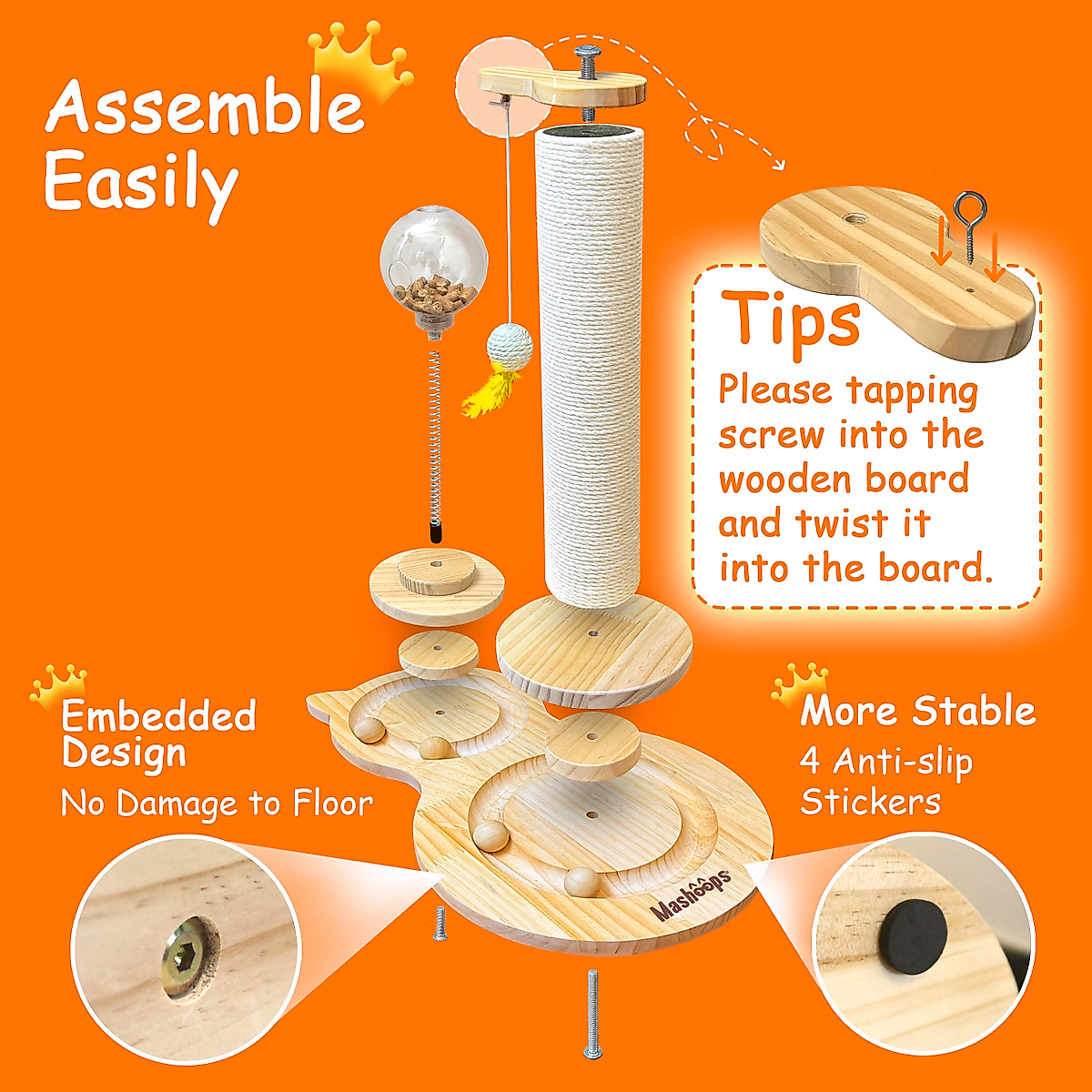 Assemble Easily

Tips
Please tapping screw into the wooden board and twist it into the board.

Embedded Design
No Damage to Floor

More Stable
4 Anti-slip Stickers

Mashoops