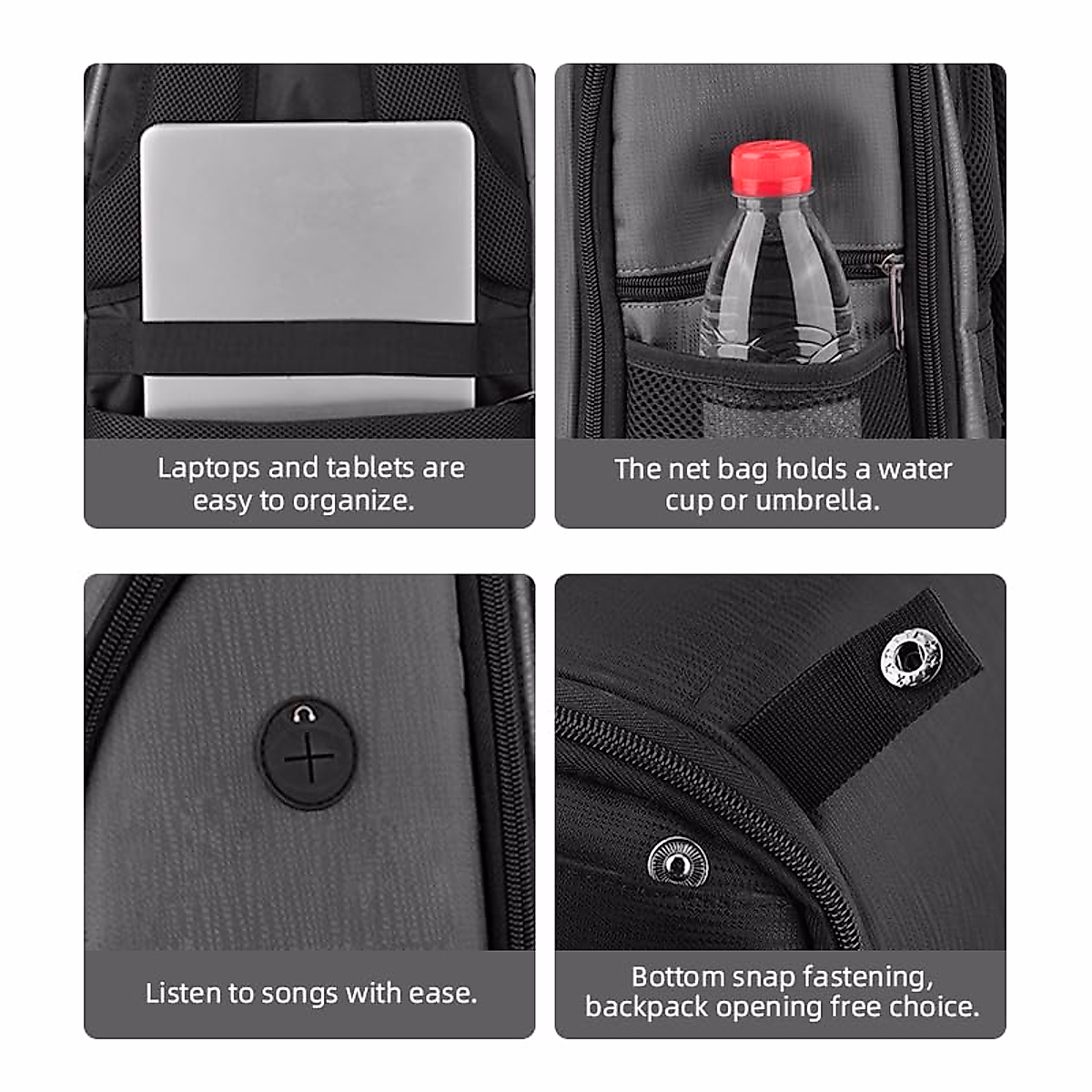 Laptops and tablets are easy to organize.

The net bag holds a water cup or umbrella.

Listen to songs with ease.

Bottom snap fastening, backpack opening free choice.