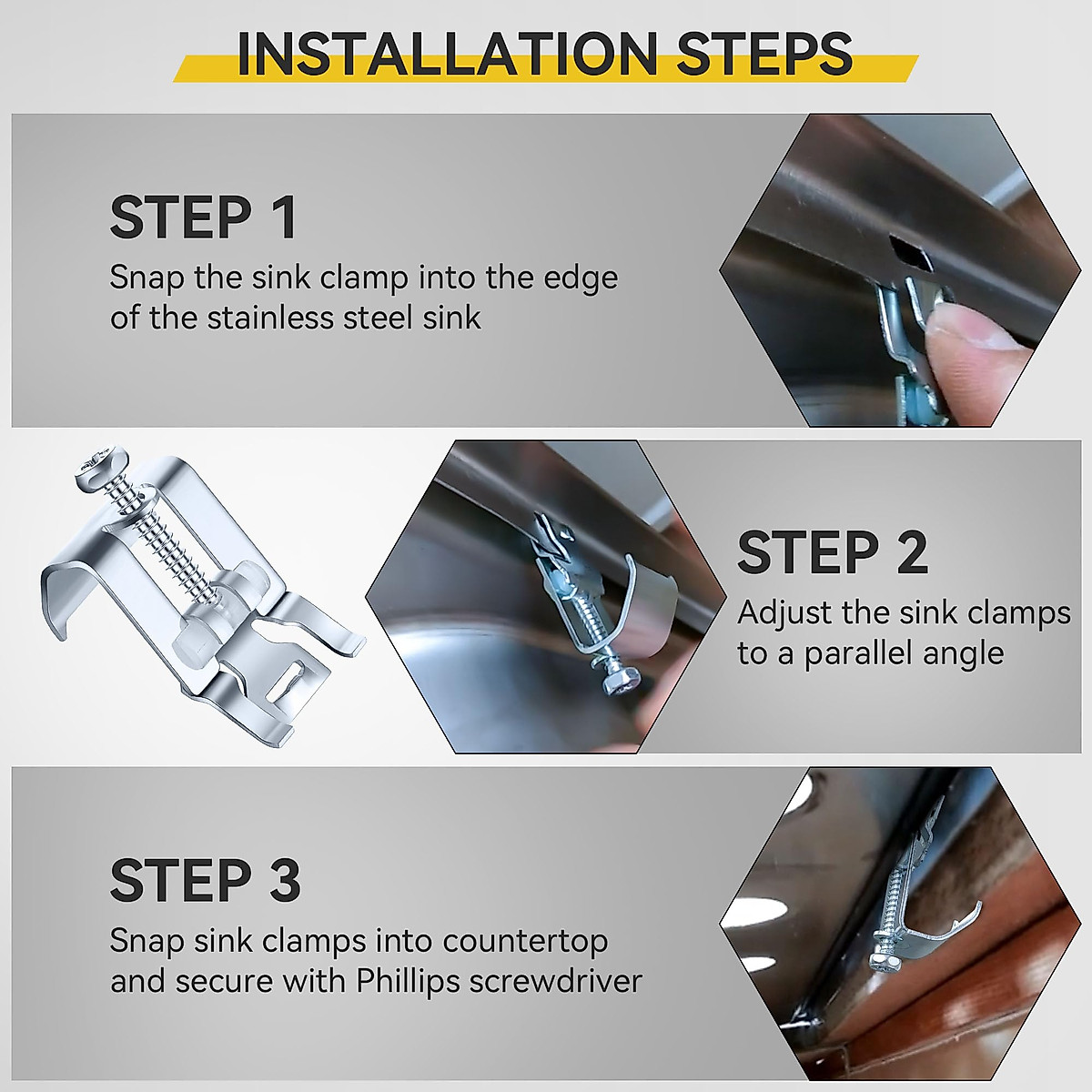 INSTALLATION STEPS

STEP 1

Snap the sink clamp into the edge of the stainless steel sink

STEP 2

Adjust the sink clamps to a parallel angle

STEP 3

Snap sink clamps into countertop and secure with Phillips screwdriver