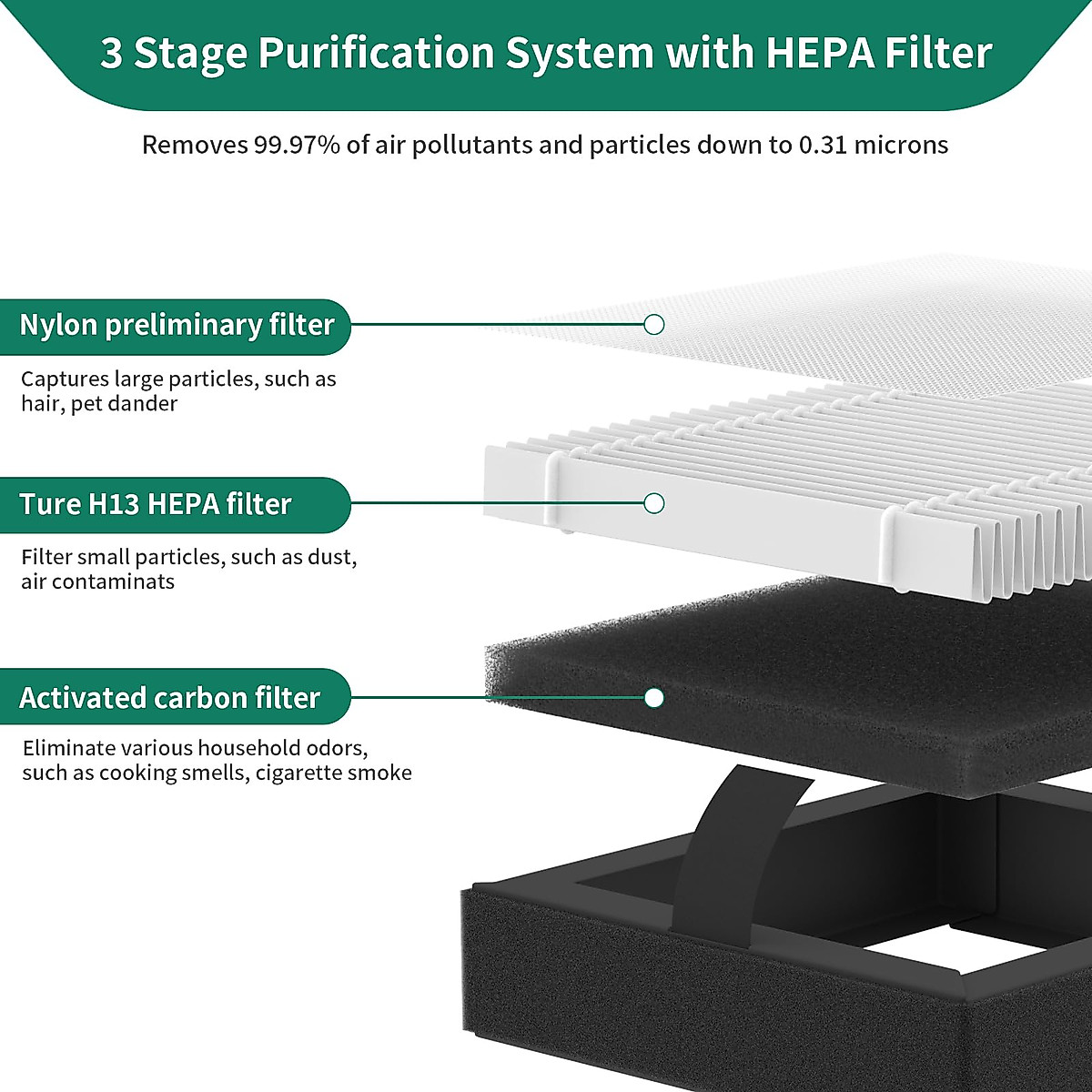 3 Stage Purification System with HEPA Filter

Removes 99.97% of air pollutants and particles down to 0.31 microns

Nylon preliminary filter

Captures large particles, such as hair, pet dander

Ture H13 HEPA filter

Filter small particles, such as dust, air contaminats

Activated carbon filter

Eliminate various household odors, such as cooking smells, cigarette smoke