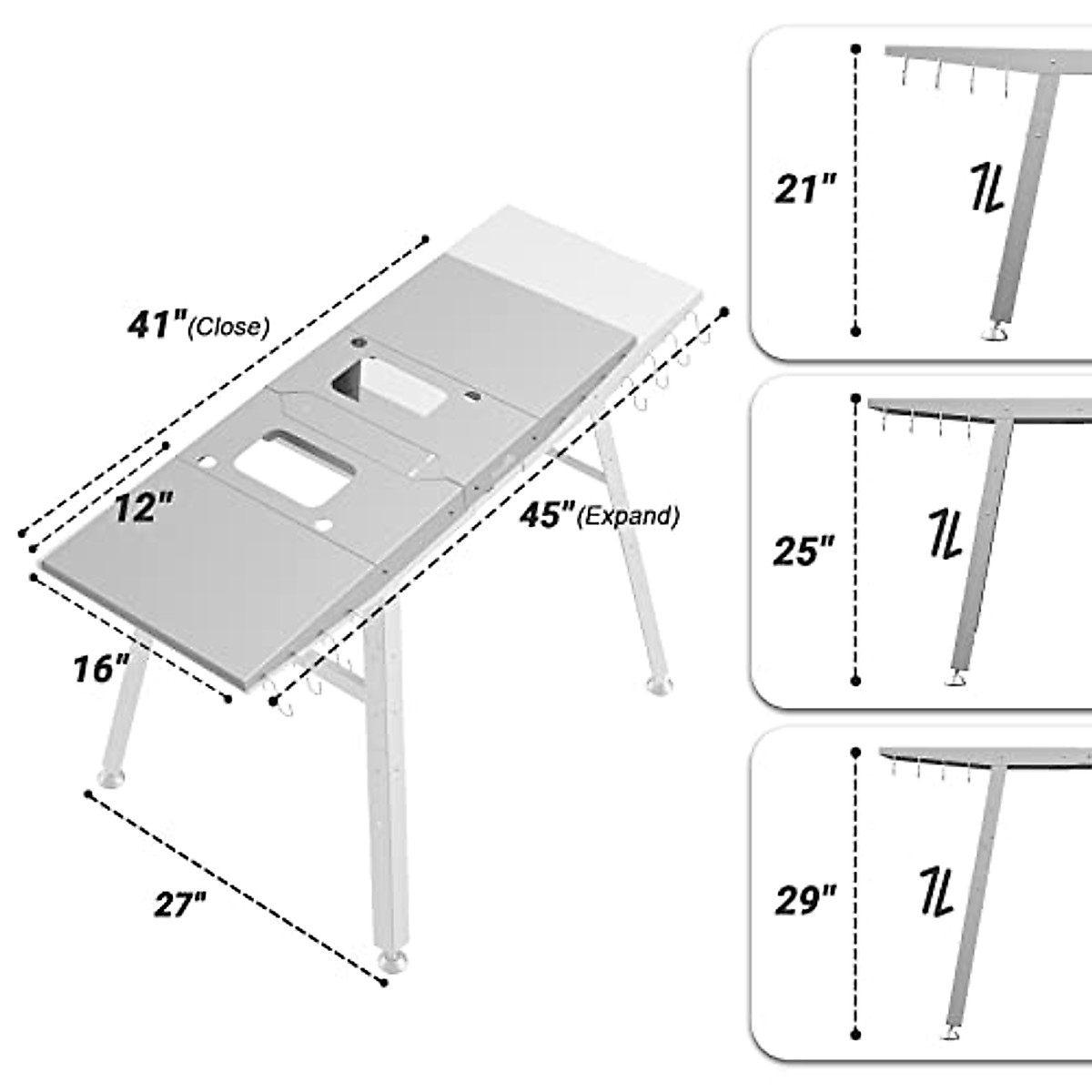 41"(Close)

12"

45"(Expand)

16"

27"

21"

25"

29"