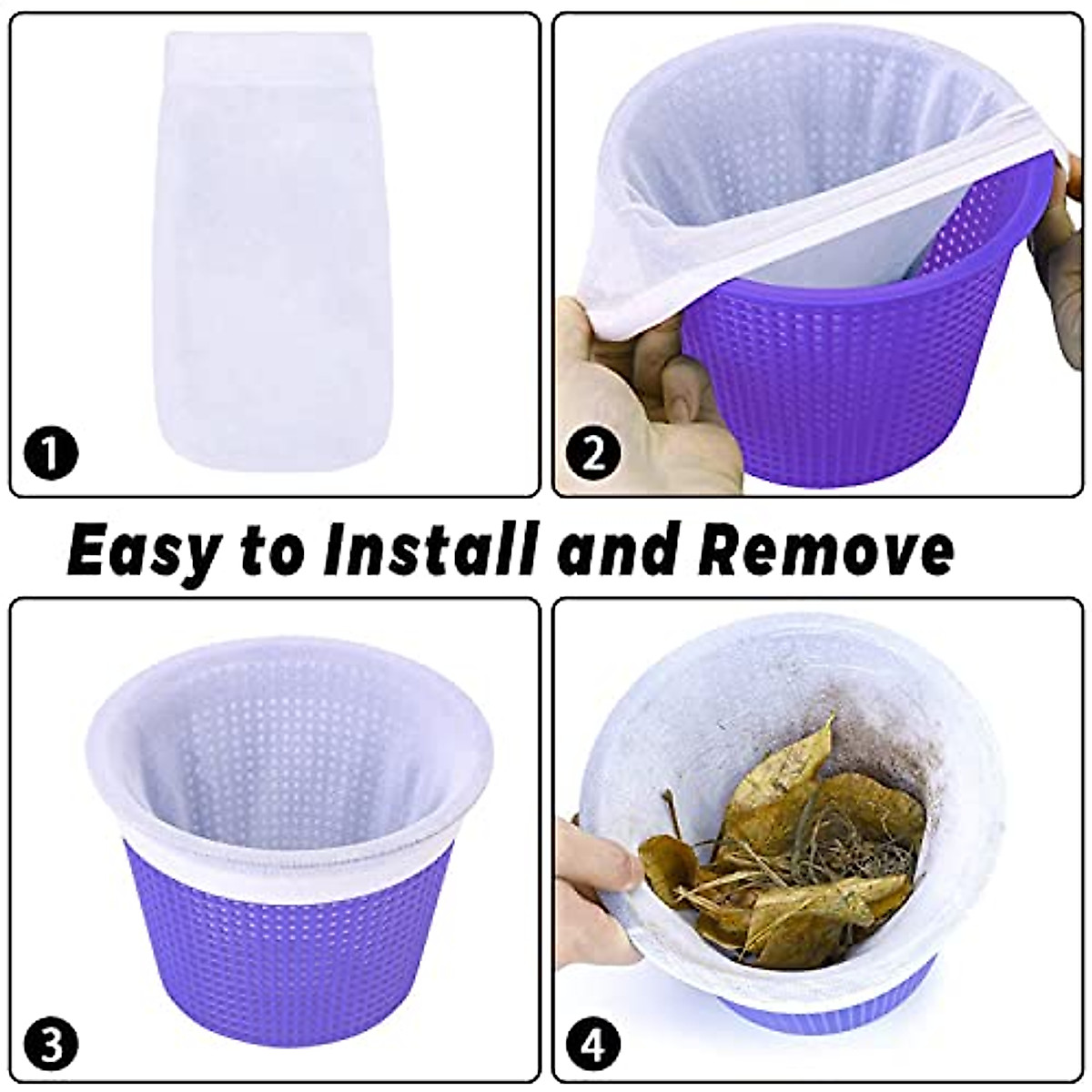 1

2

Easy to Install and Remove

3

4