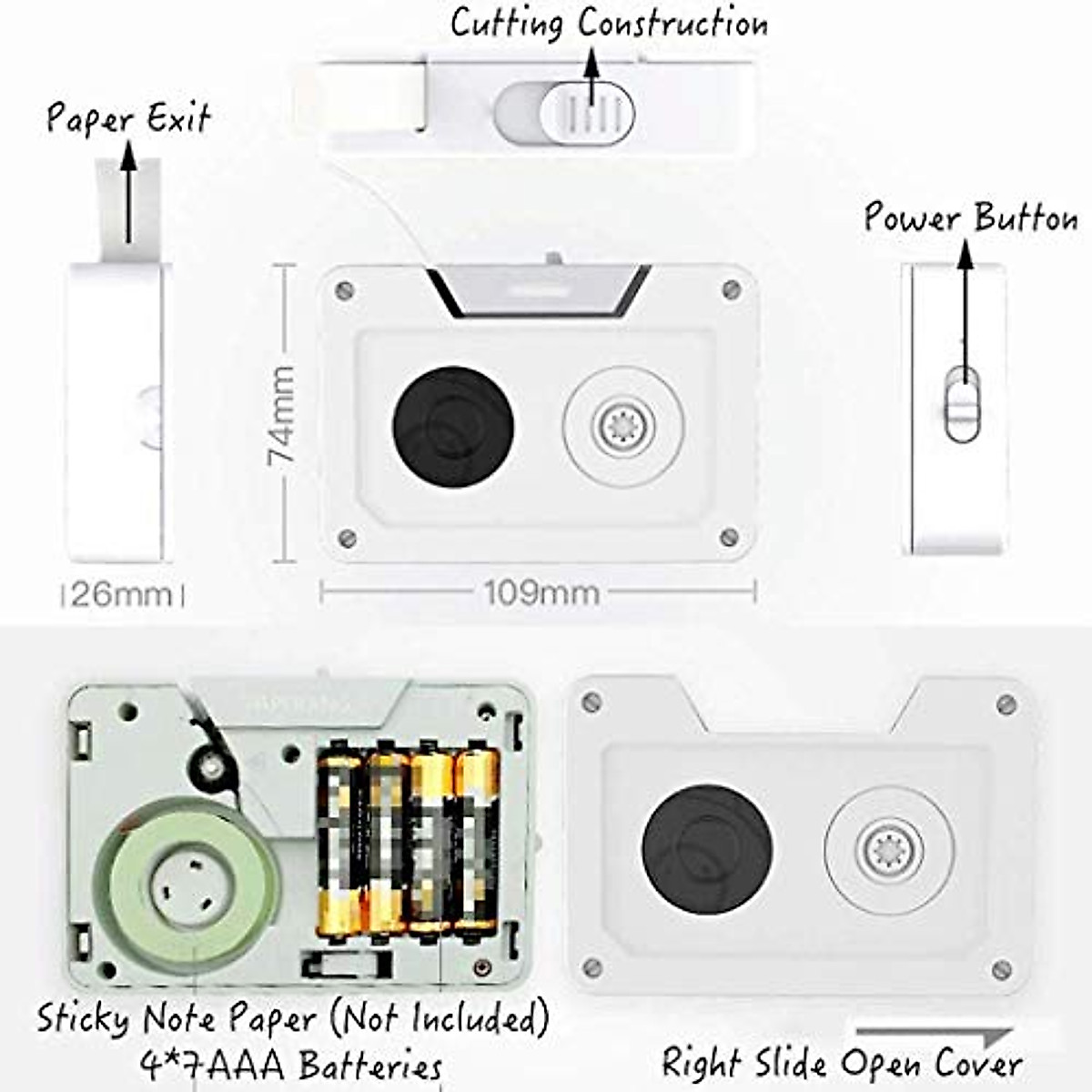 Cutting Construction

Paper Exit

Power Button

74mm

26mm

109mm

Sticky Note Paper (Not Included)
4*7AAA Batteries

Right Slide Open Cover