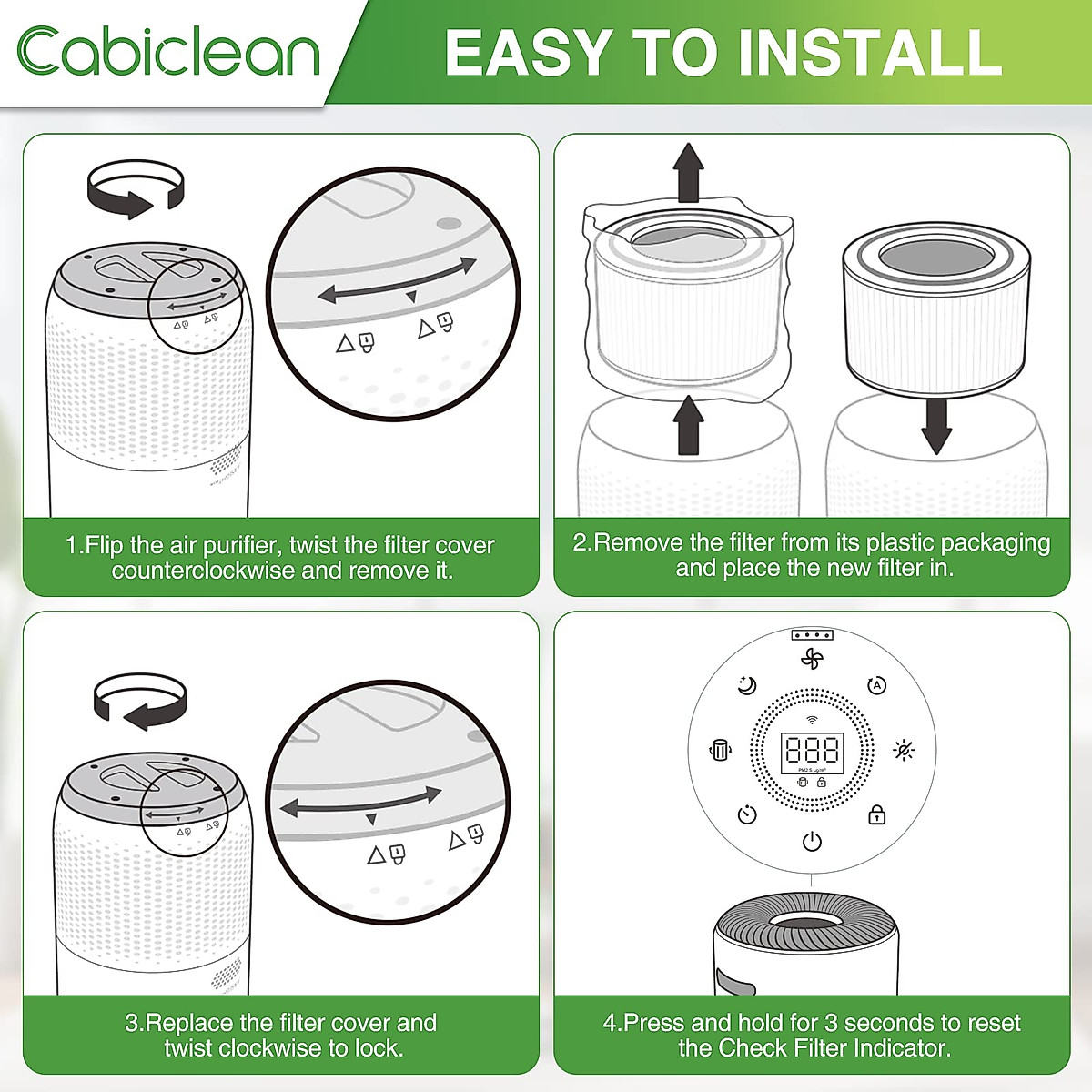 Cabiclean

EASY TO INSTALL

1.Flip the air purifier, twist the filter cover counterclockwise and remove it.

2.Remove the filter from its plastic packaging and place the new filter in.

3.Replace the filter cover and twist clockwise to lock.

888

PM2.5 μg/m³

4.Press and hold for 3 seconds to reset the Check Filter Indicator.