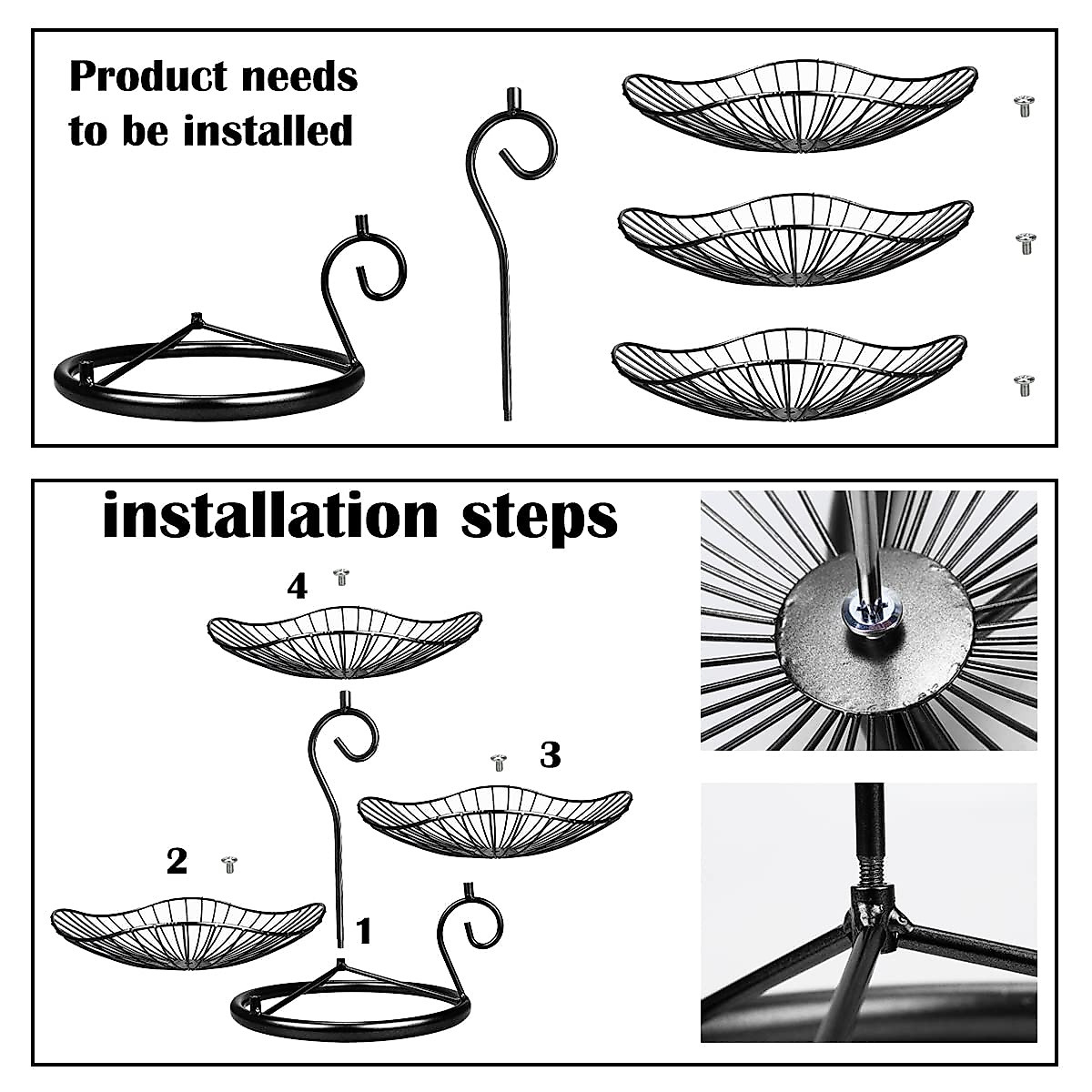 Product needs to be installed

installation steps

4

3

2

1