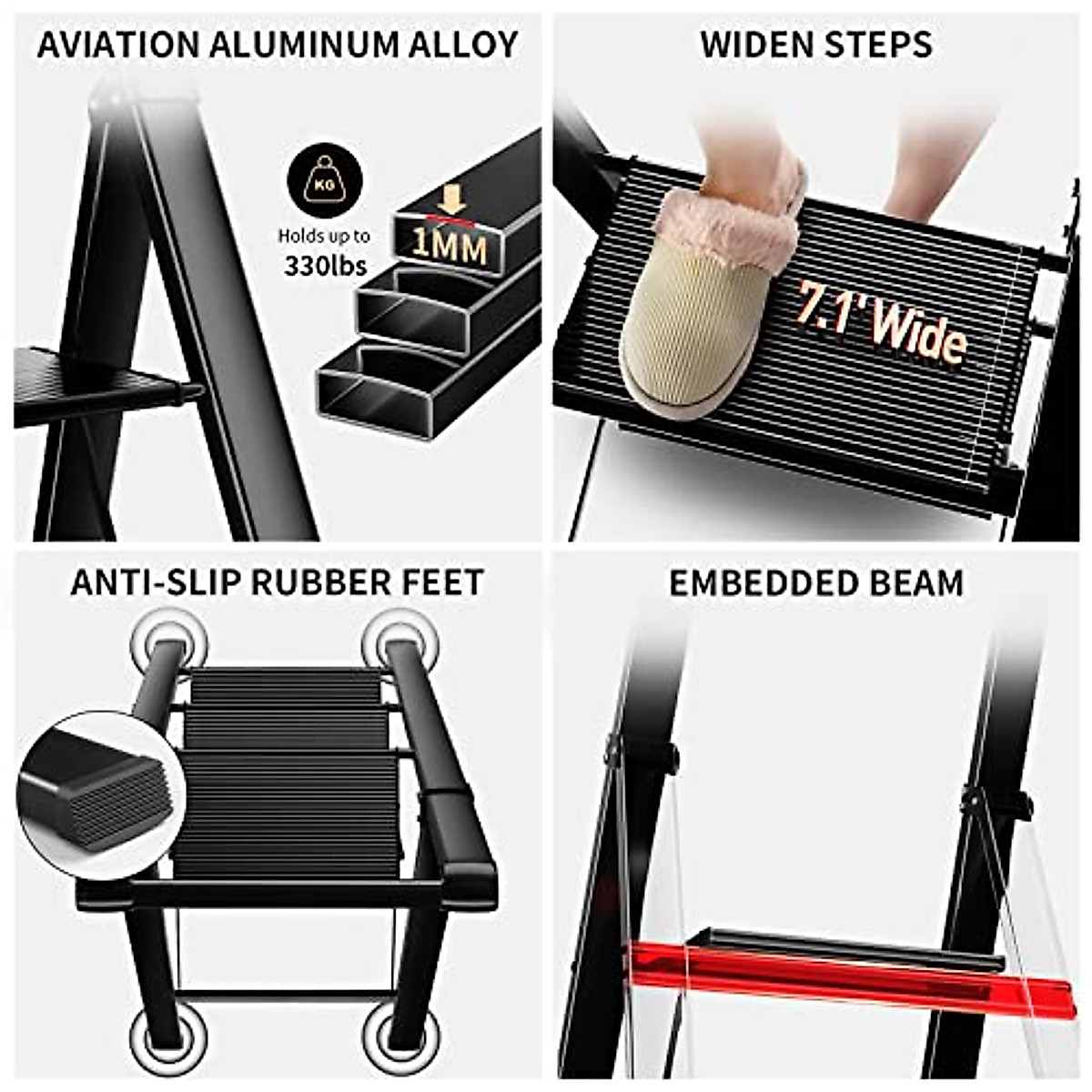 AVIATION ALUMINUM ALLOY

KG

Holds up to
330lbs

1MM

WIDEN STEPS

7.1' Wide

ANTI-SLIP RUBBER FEET

EMBEDDED BEAM