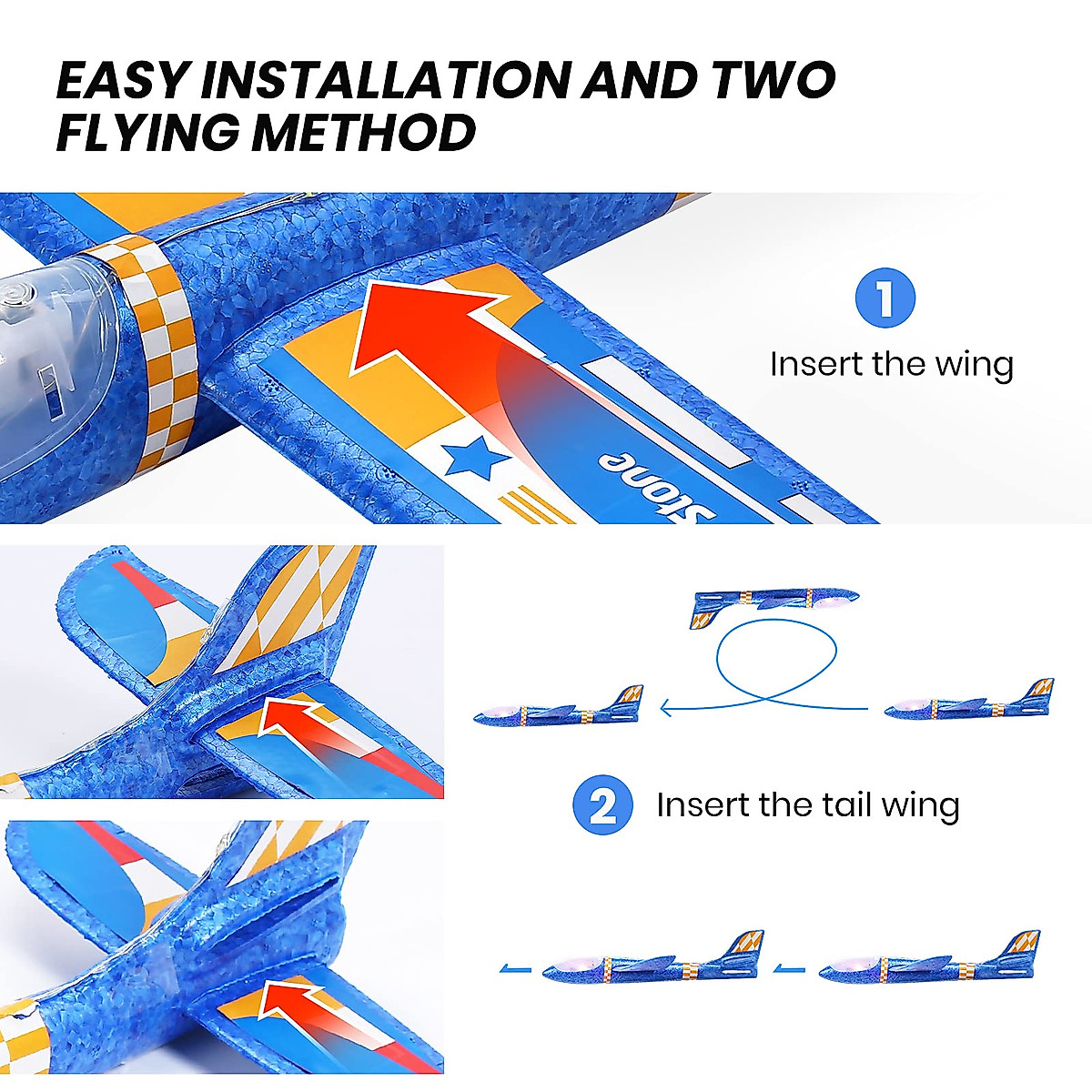 EASY INSTALLATION AND TWO FLYING METHOD

1
Insert the wing

stone

2
Insert the tail wing