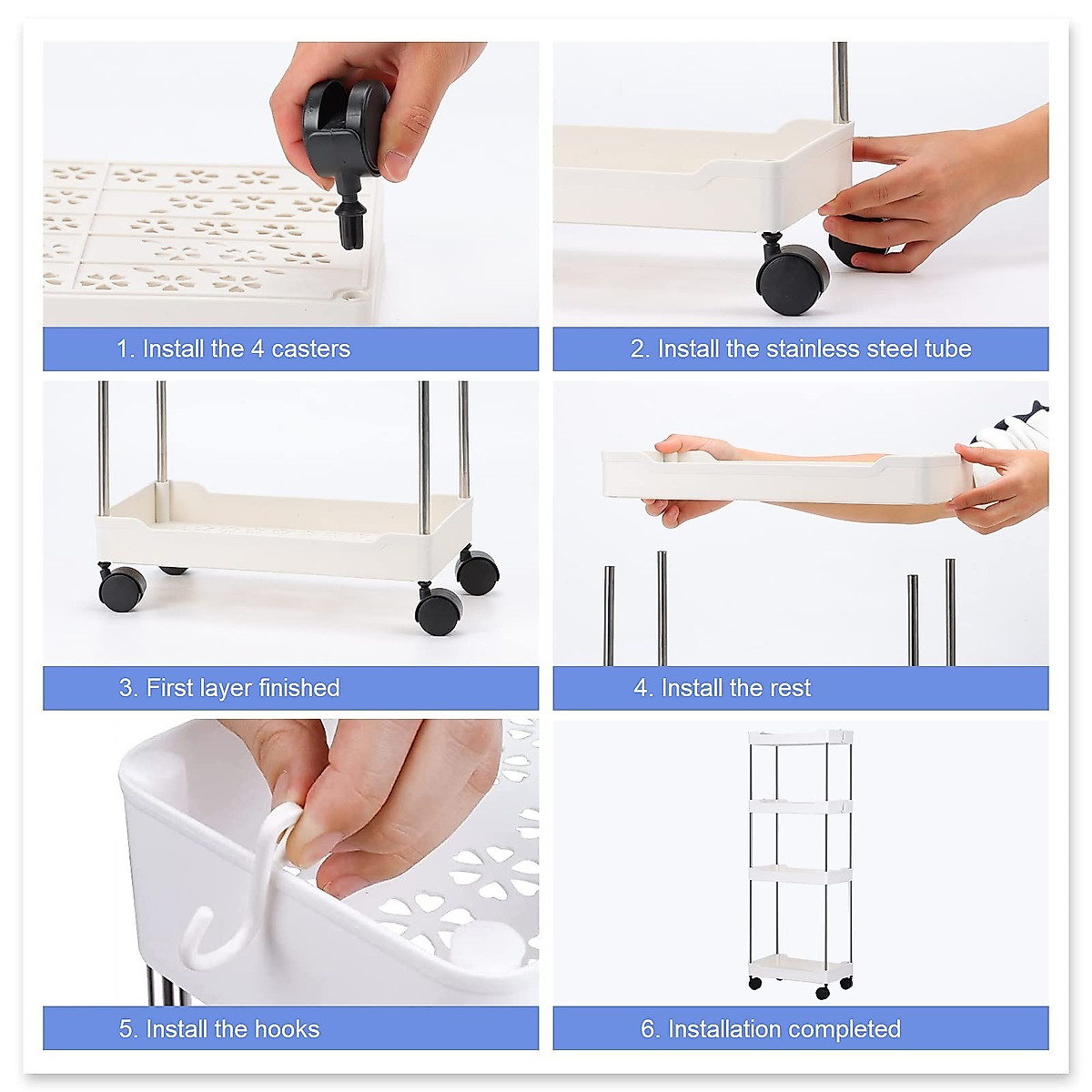 1. Install the 4 casters

2. Install the stainless steel tube

3. First layer finished

4. Install the rest

5. Install the hooks

6. Installation completed