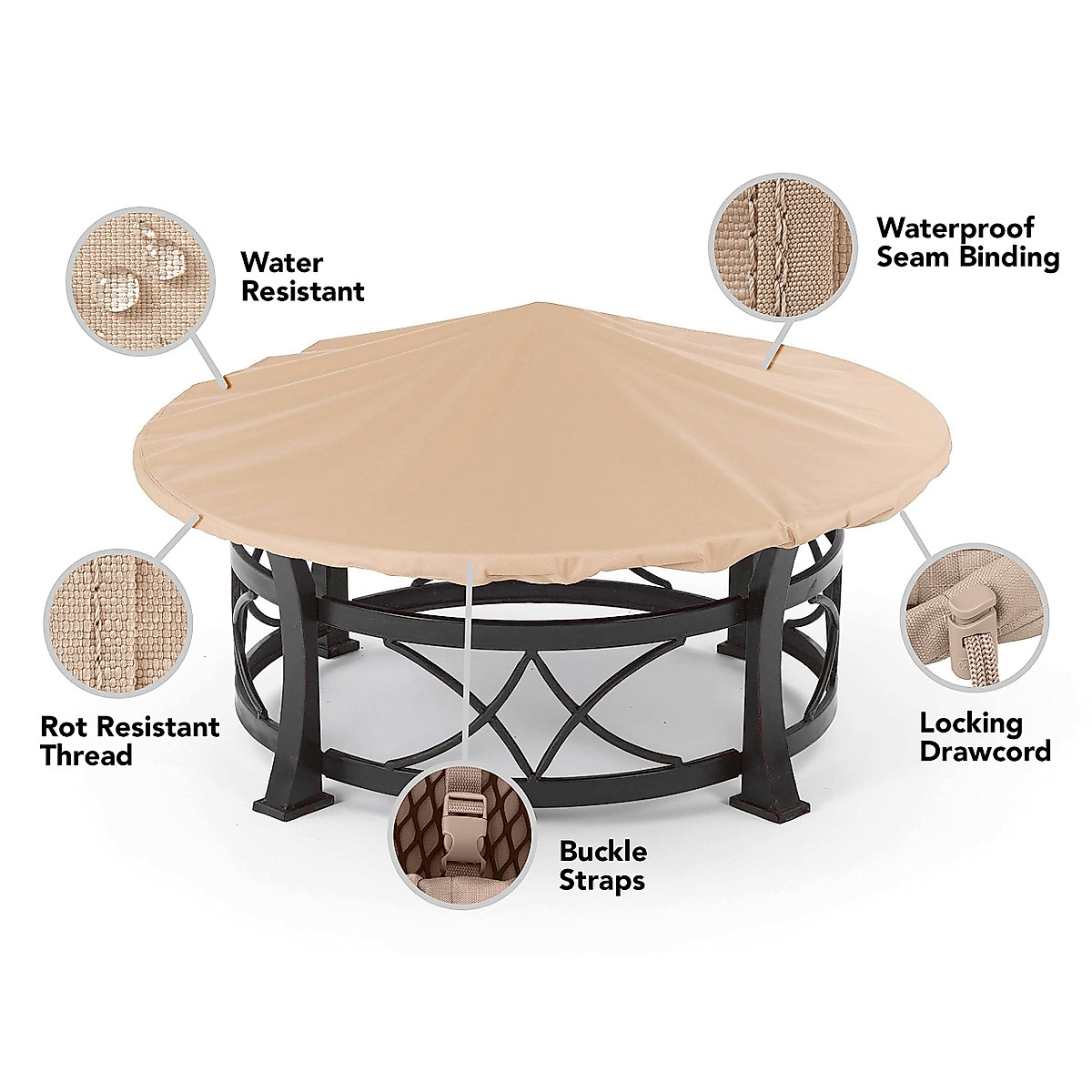 Water Resistant

Waterproof Seam Binding

Rot Resistant Thread

Locking Drawcord

Buckle Straps