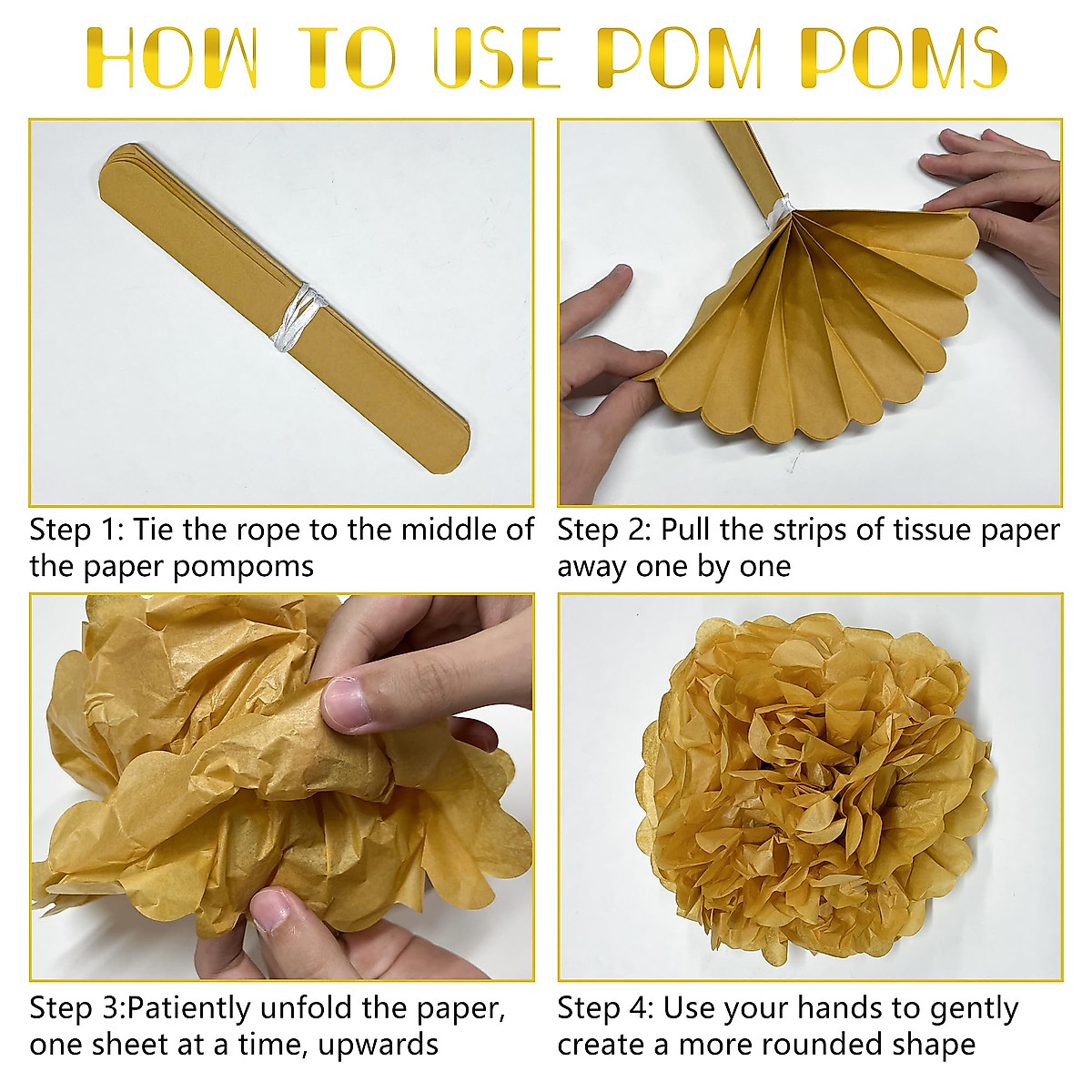 HOW TO USE POM POMS

Step 1: Tie the rope to the middle of the paper pompoms

Step 2: Pull the strips of tissue paper away one by one

Step 3:Patiently unfold the paper, one sheet at a time, upwards

Step 4: Use your hands to gently create a more rounded shape