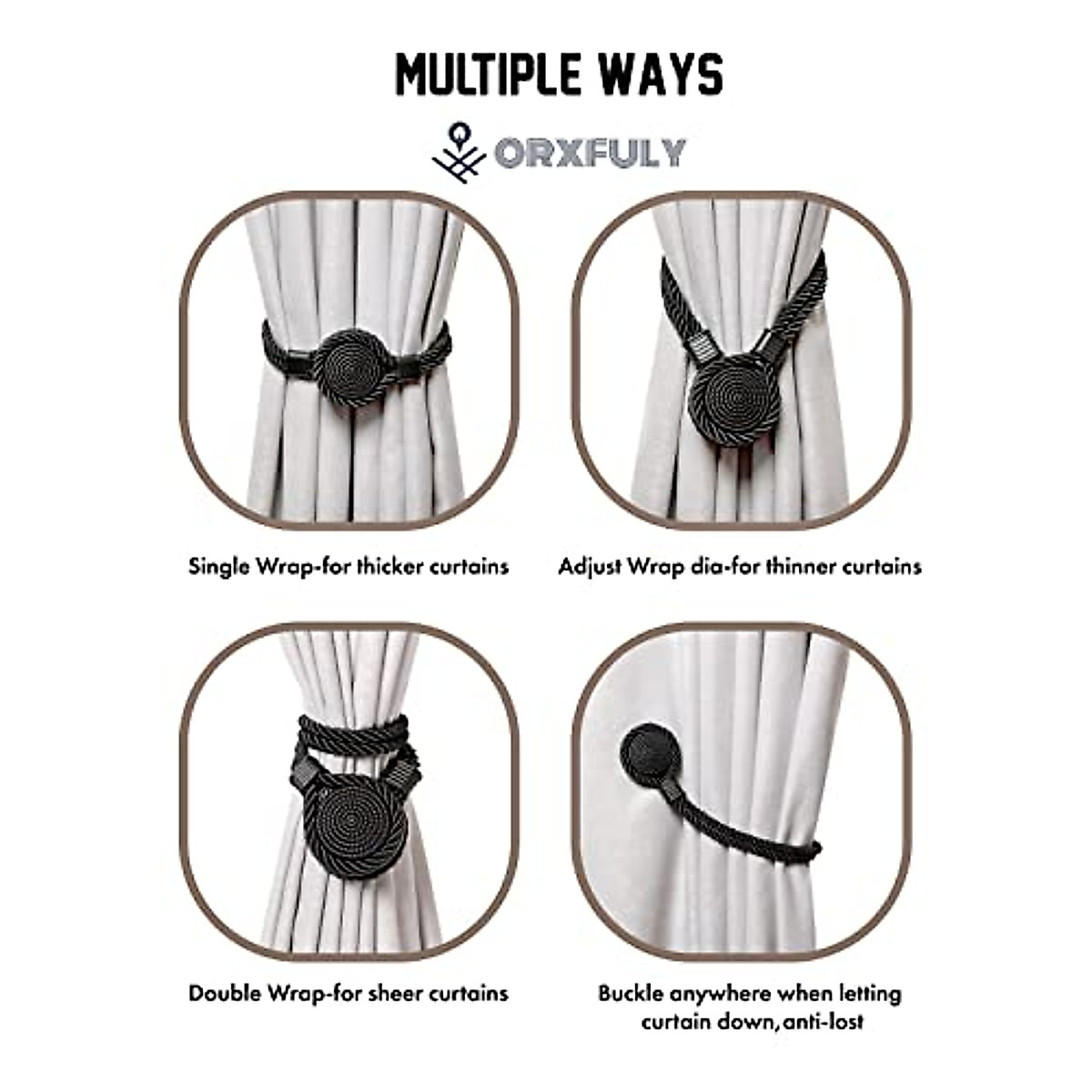 MULTIPLE WAYS

ORXFULY

Single Wrap-for thicker curtains

Adjust Wrap dia-for thinner curtains

Double Wrap-for sheer curtains

Buckle anywhere when letting curtain down,anti-lost