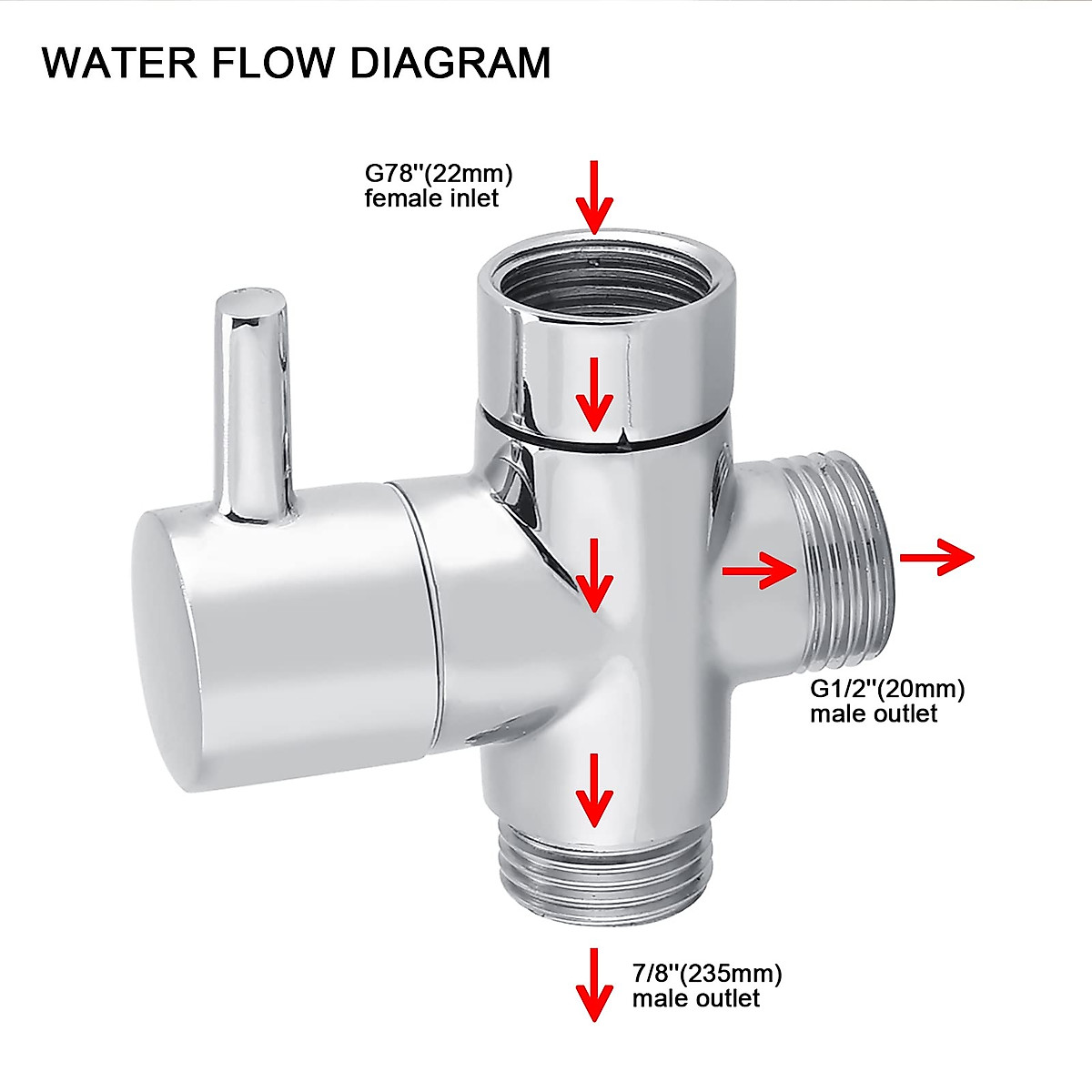 WATER FLOW DIAGRAM

G78''(22mm)
female inlet

G1/2''(20mm)
male outlet

7/8''(235mm)
male outlet