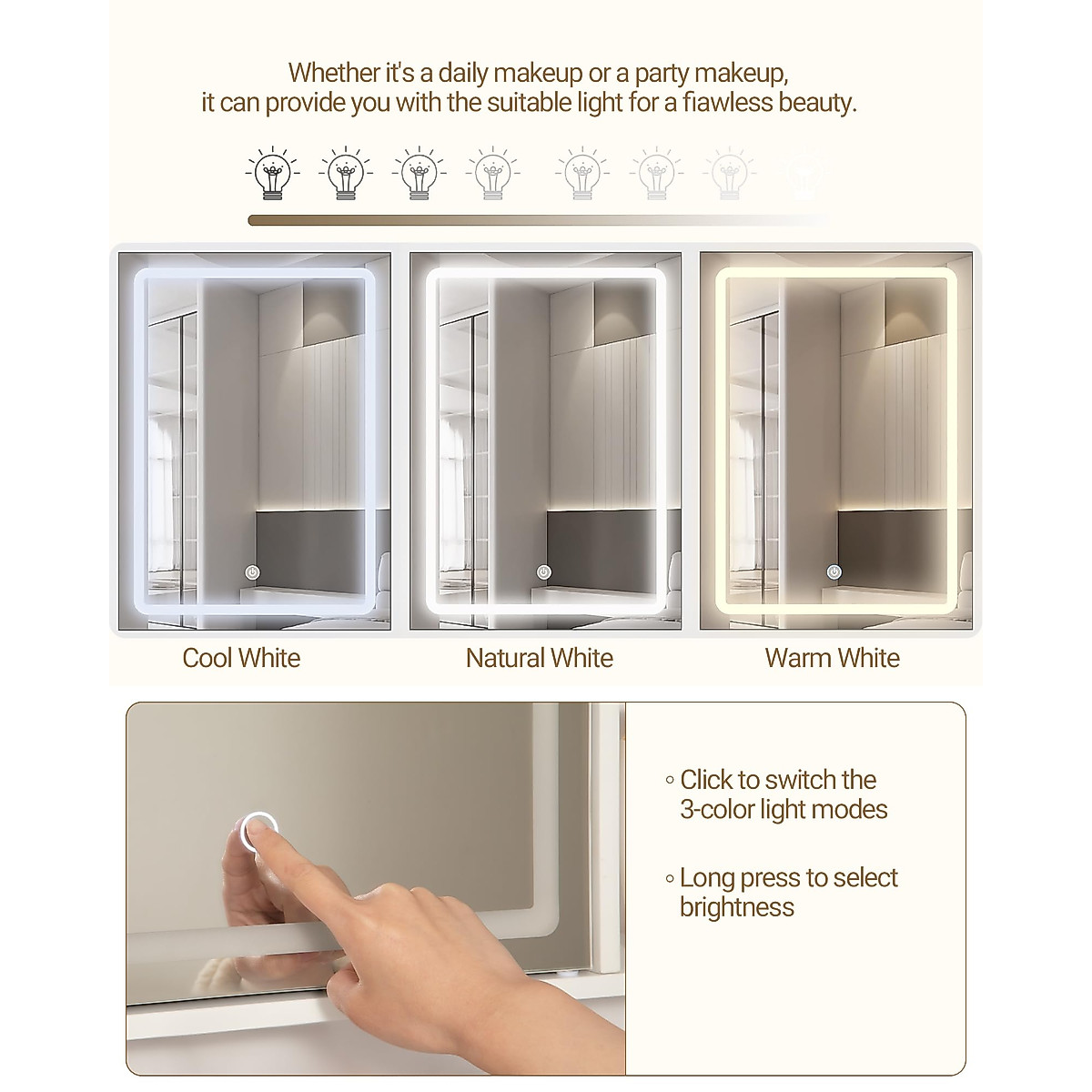 Whether it's a daily makeup or a party makeup, it can provide you with the suitable light for a fiawless beauty.

Cool White

Natural White

Warm White

◦ Click to switch the 3-color light modes

◦ Long press to select brightness