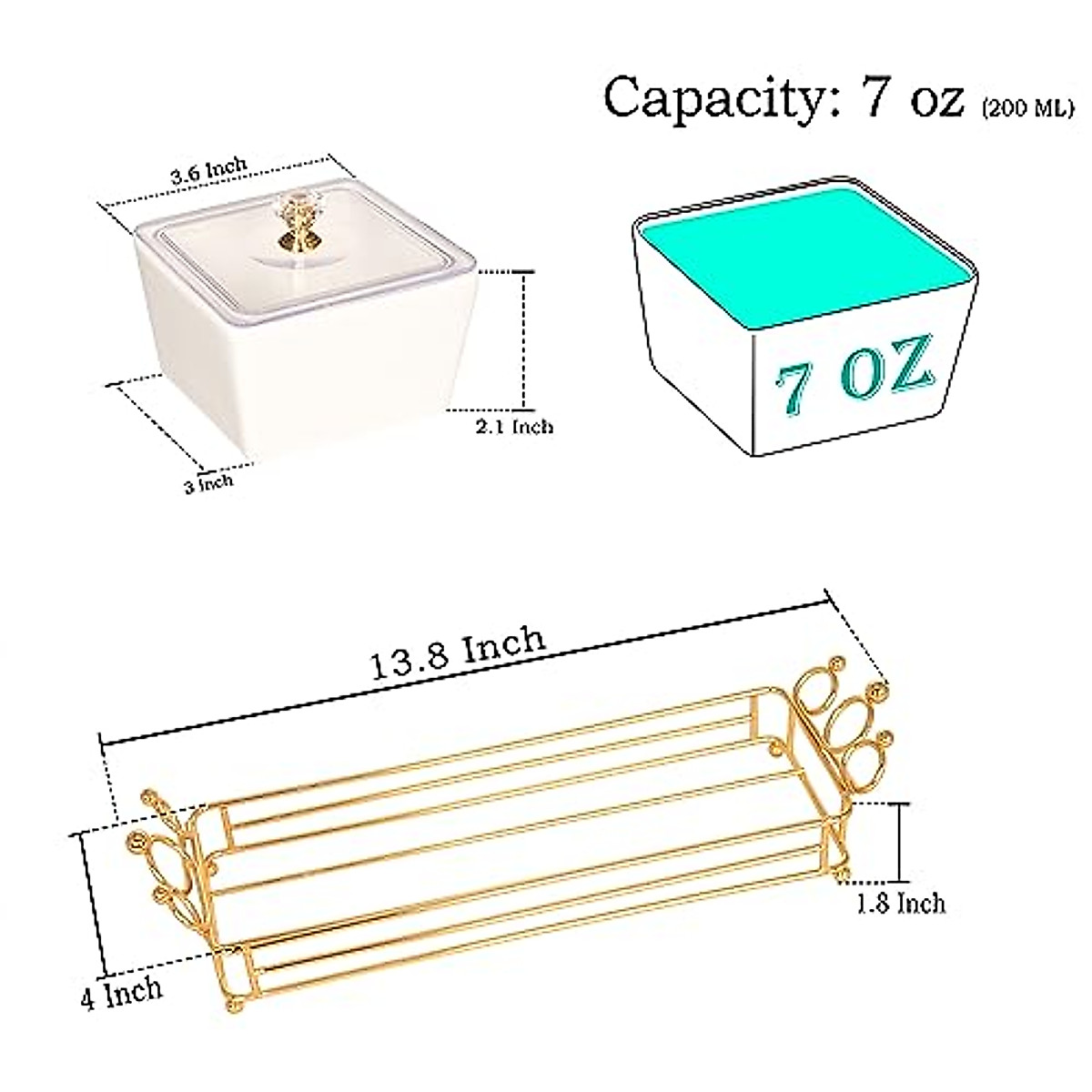 Capacity: 7 oz (200 ML)

3.6 Inch

2.1 Inch

3 Inch

7 OZ

13.8 Inch

1.8 Inch

4 Inch