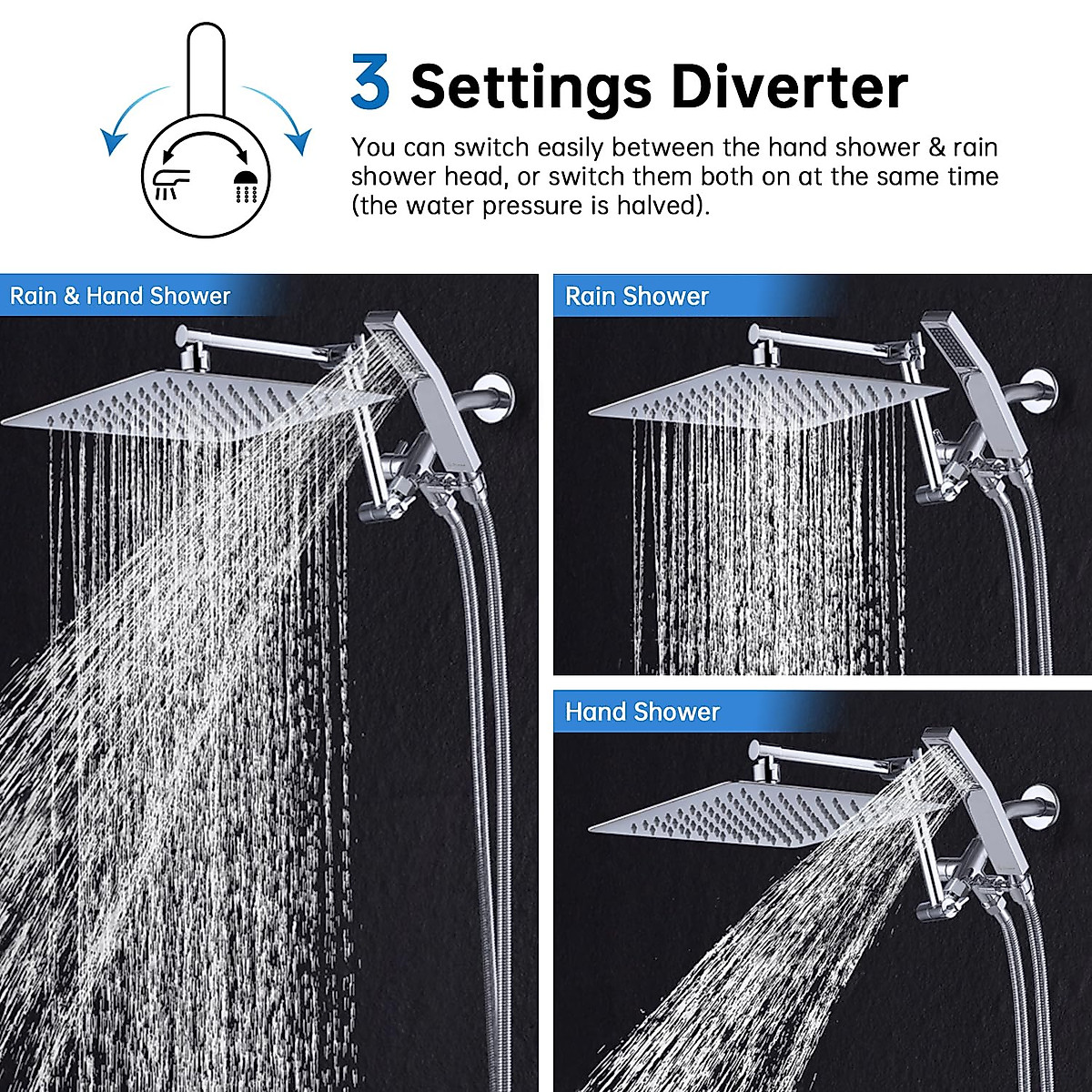 3 Settings Diverter

You can switch easily between the hand shower & rain shower head, or switch them both on at the same time (the water pressure is halved).

Rain & Hand Shower

Rain Shower

Hand Shower