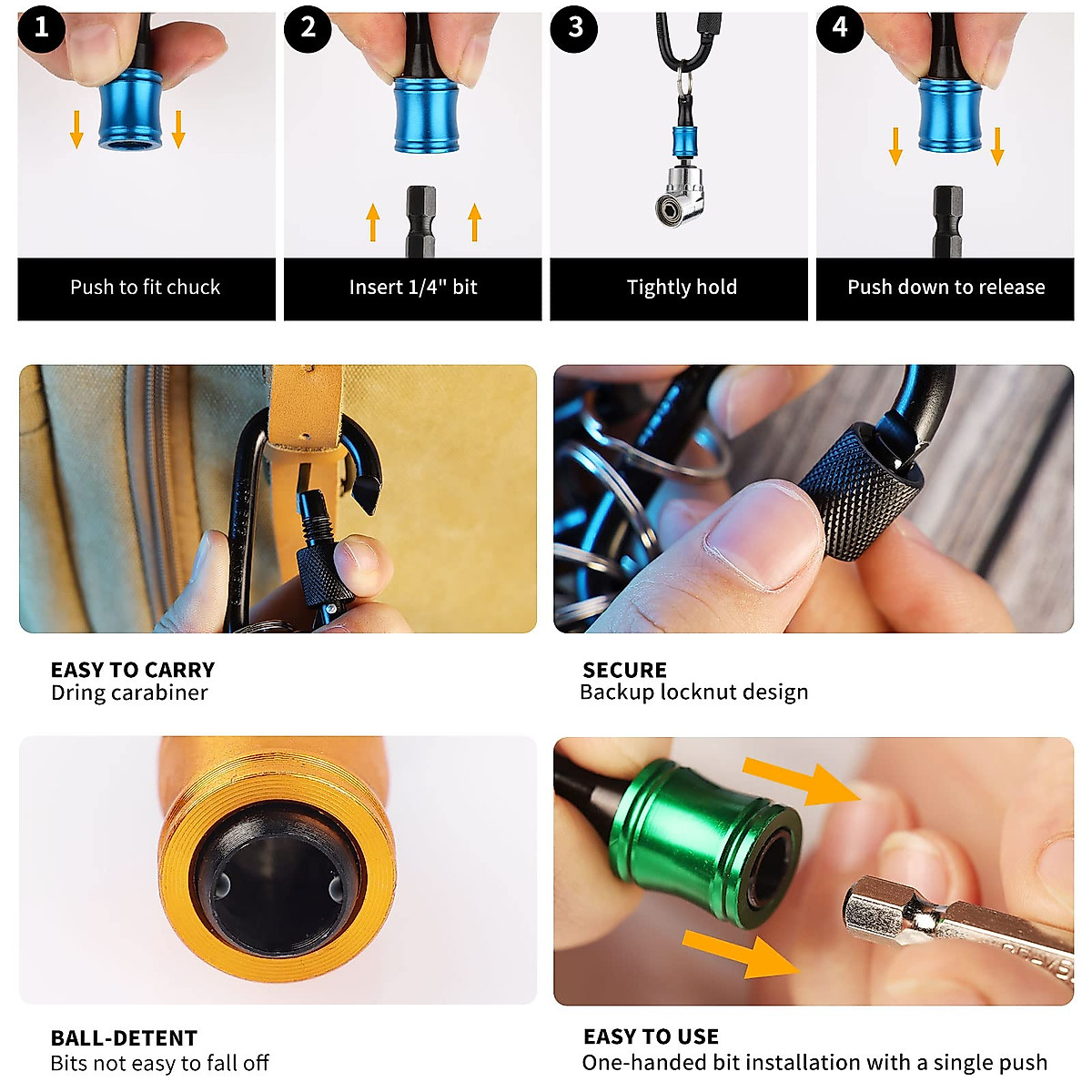 1
Push to fit chuck

2
Insert 1/4" bit

3
Tightly hold

4
Push down to release

EASY TO CARRY
Dring carabiner

SECURE
Backup locknut design

BALL-DETENT
Bits not easy to fall off

EASY TO USE
One-handed bit installation with a single push