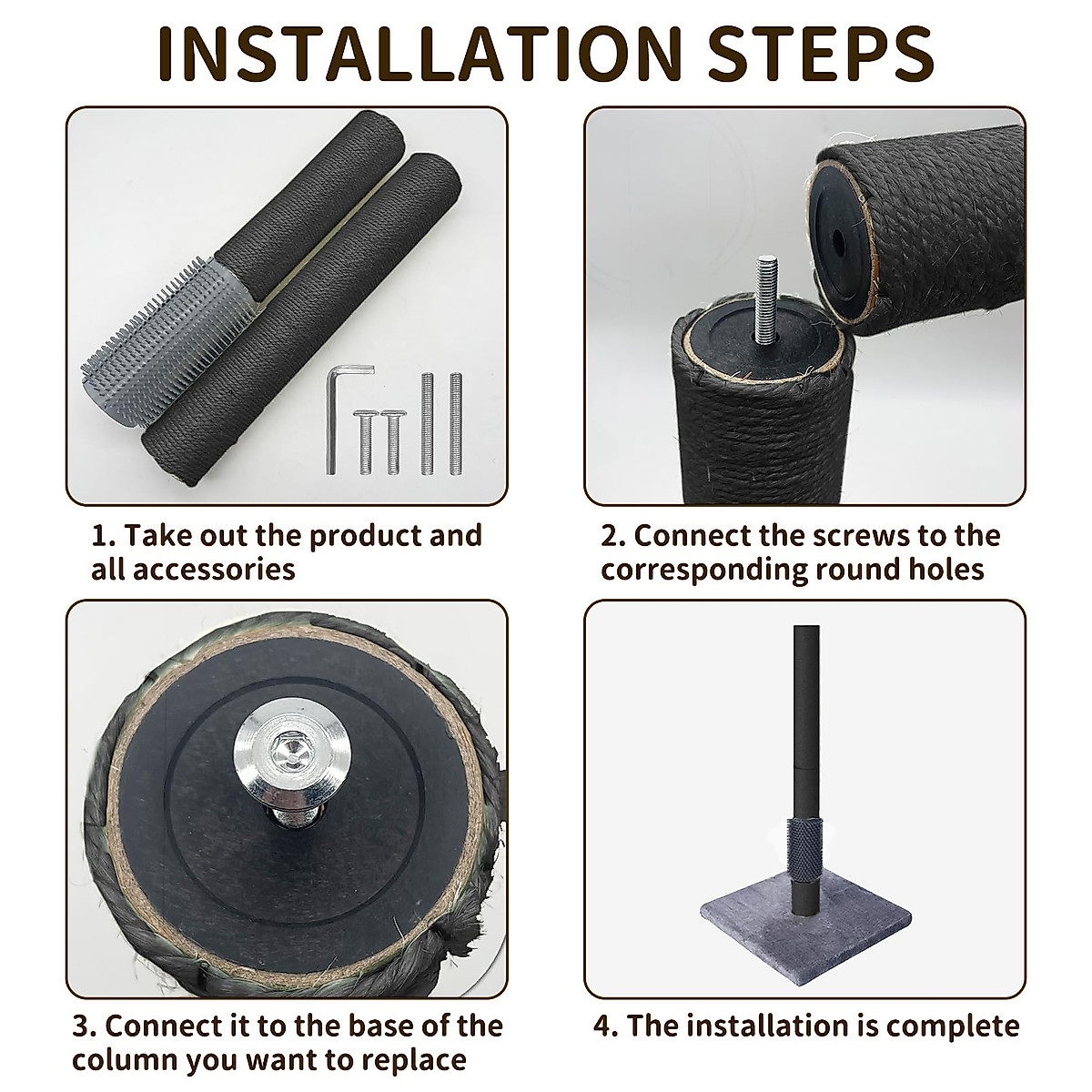 INSTALLATION STEPS

1. Take out the product and all accessories

2. Connect the screws to the corresponding round holes

3. Connect it to the base of the column you want to replace

4. The installation is complete