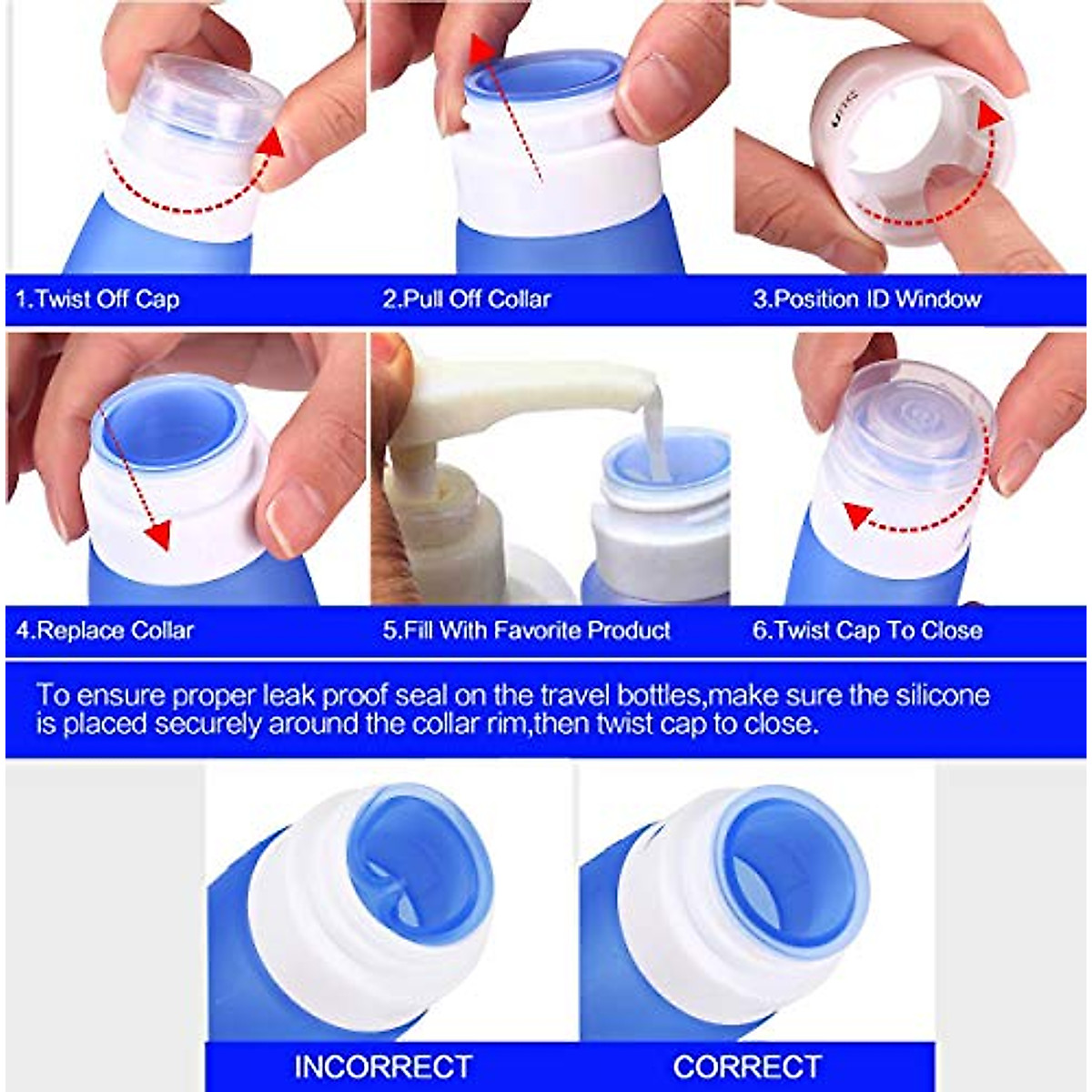 1.Twist Off Cap

2.Pull Off Collar

3.Position ID Window

4.Replace Collar

5.Fill With Favorite Product

6.Twist Cap To Close

To ensure proper leak proof seal on the travel bottles,make sure the silicone is placed securely around the collar rim,then twist cap to close.

INCORRECT

CORRECT