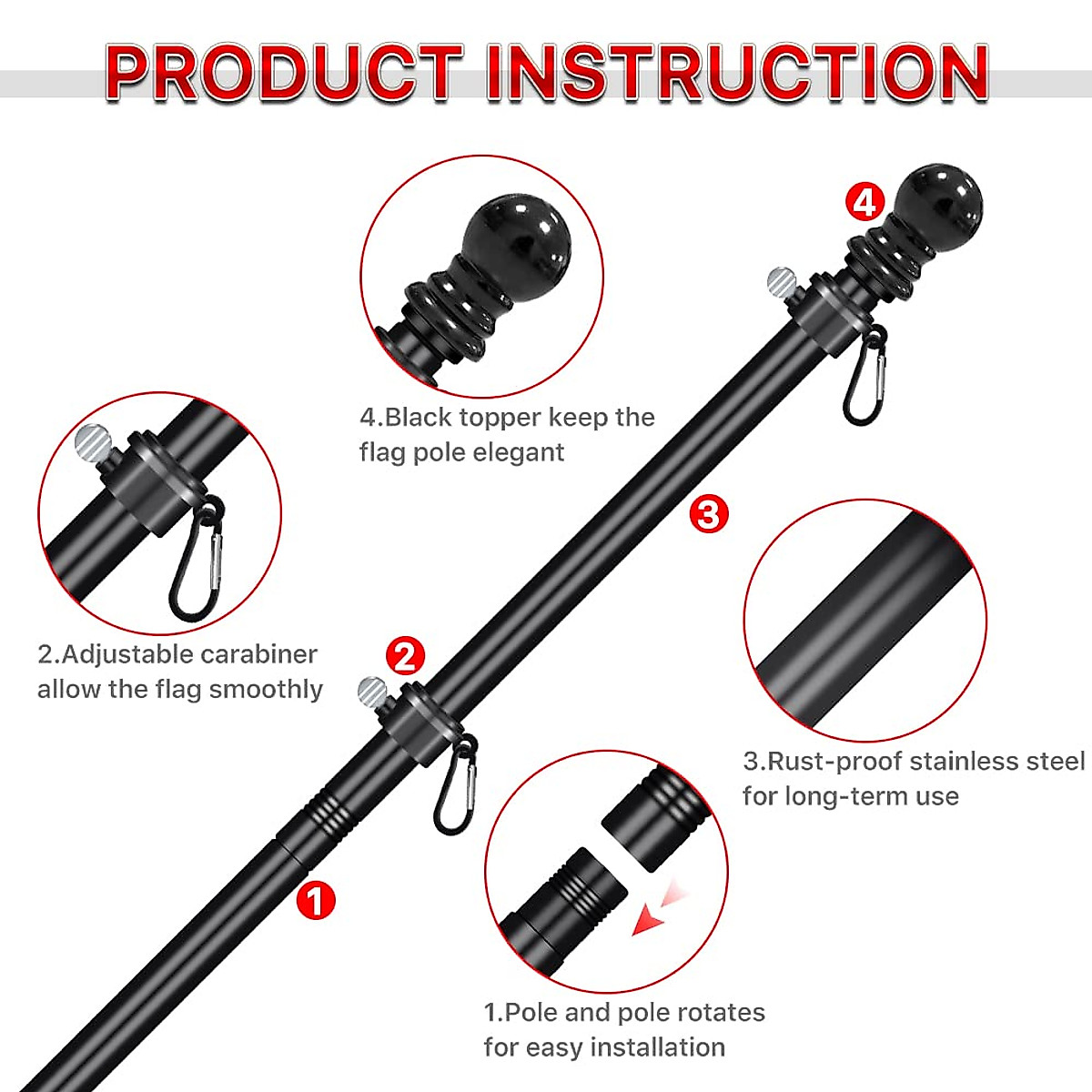 PRODUCT INSTRUCTION

4

4.Black topper keep the flag pole elegant

3

2.Adjustable carabiner allow the flag smoothly

2

3.Rust-proof stainless steel for long-term use

1

1.Pole and pole rotates for easy installation