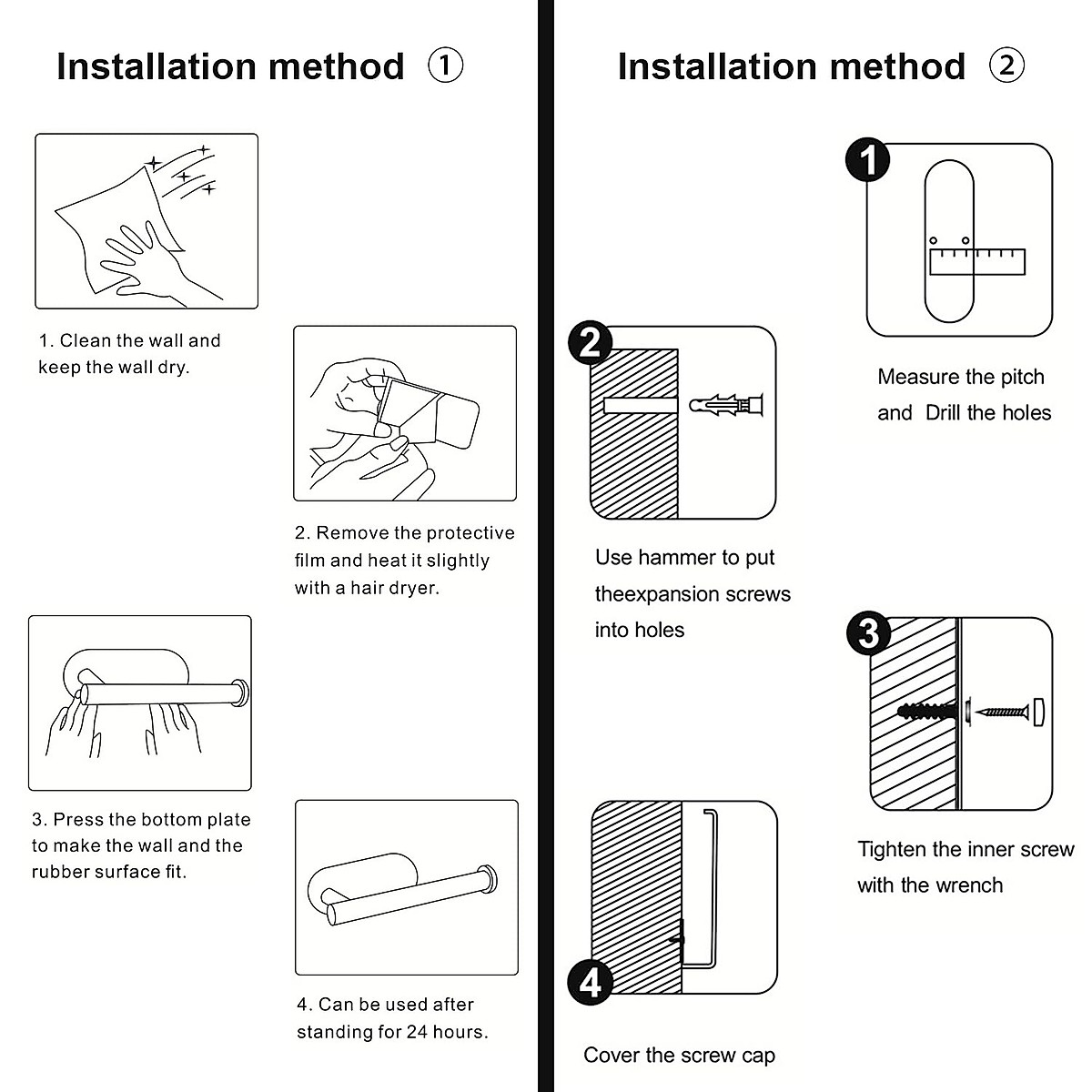 Installation method ①

1. Clean the wall and keep the wall dry.

2. Remove the protective film and heat it slightly with a hair dryer.

3. Press the bottom plate to make the wall and the rubber surface fit.

4. Can be used after standing for 24 hours.

Installation method ②

1

Measure the pitch and Drill the holes

2

Use hammer to put theexpansion screws into holes

3

Tighten the inner screw with the wrench

4

Cover the screw cap