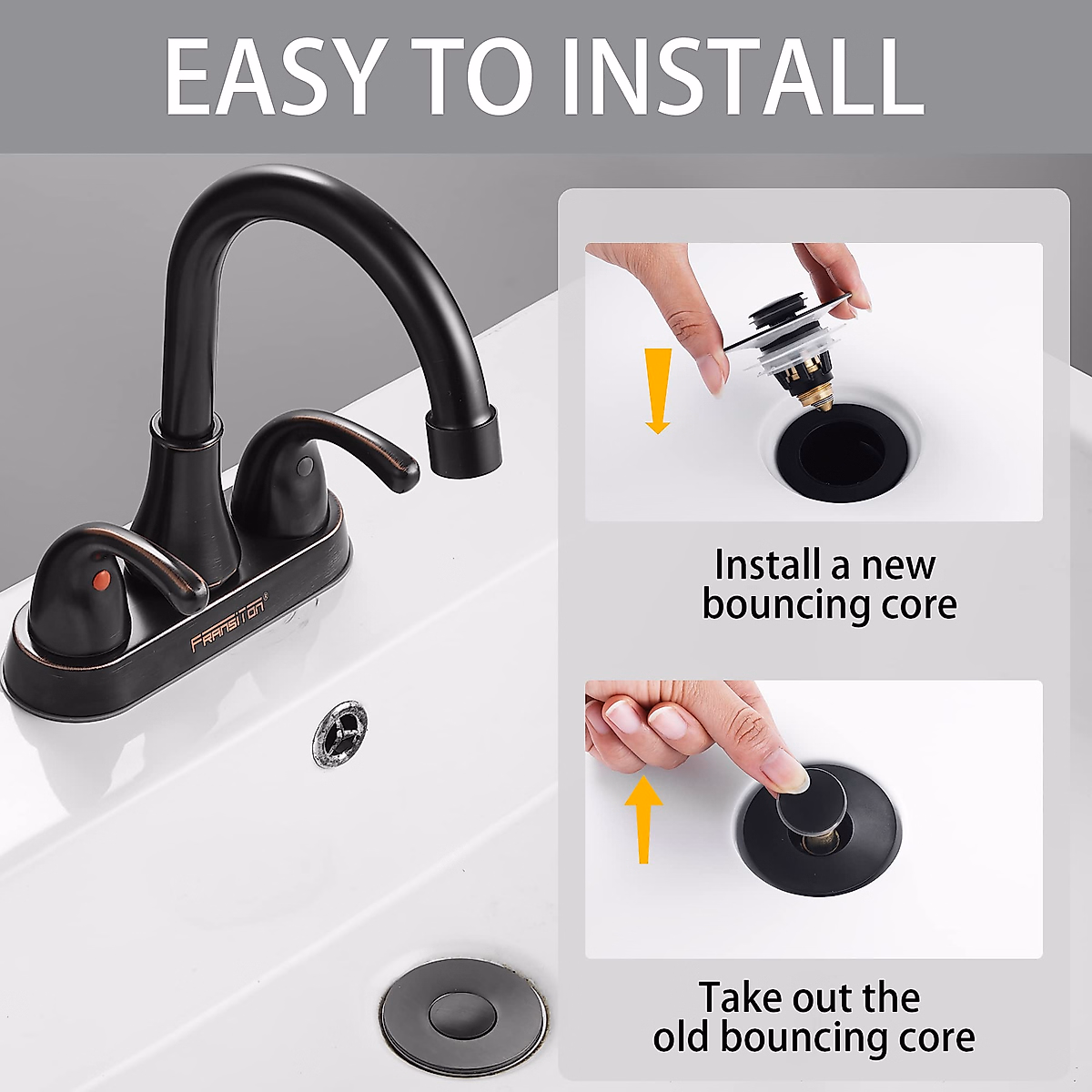 EASY TO INSTALL

FRANSITON®

Install a new bouncing core

Take out the old bouncing core