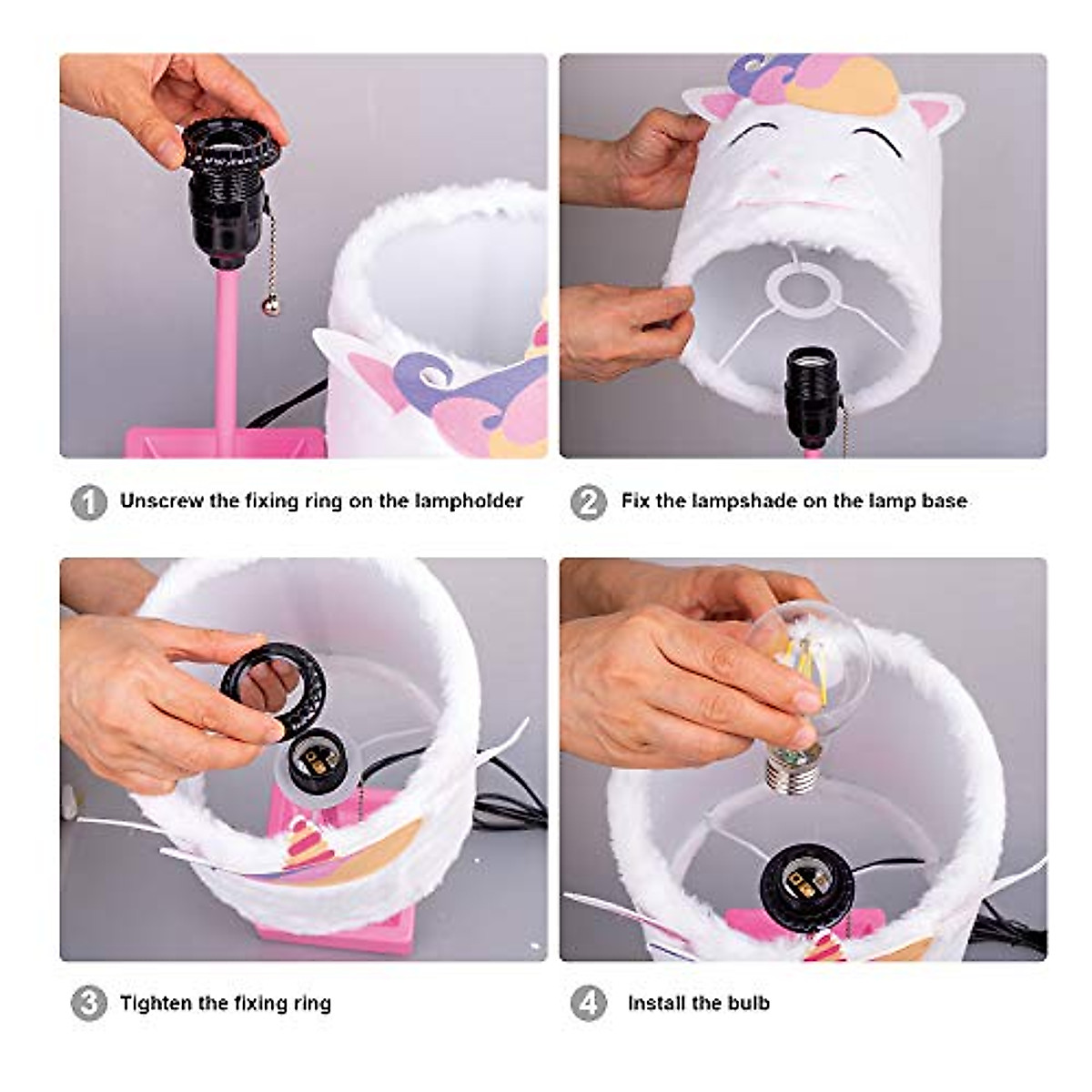 1 Unscrew the fixing ring on the lampholder

2 Fix the lampshade on the lamp base

3 Tighten the fixing ring

4 Install the bulb