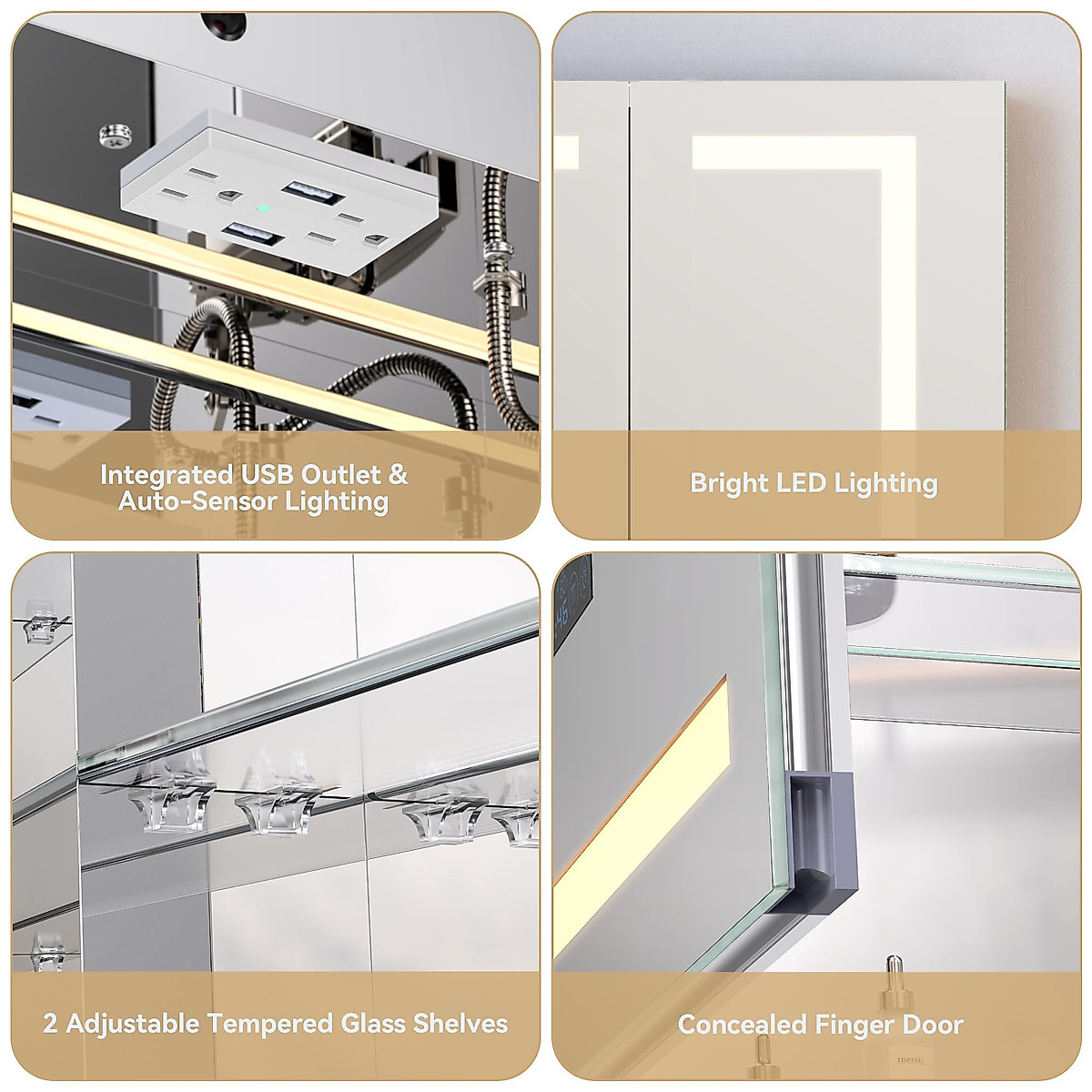 Integrated USB Outlet & Auto-Sensor Lighting

Bright LED Lighting

2 Adjustable Tempered Glass Shelves

Concealed Finger Door