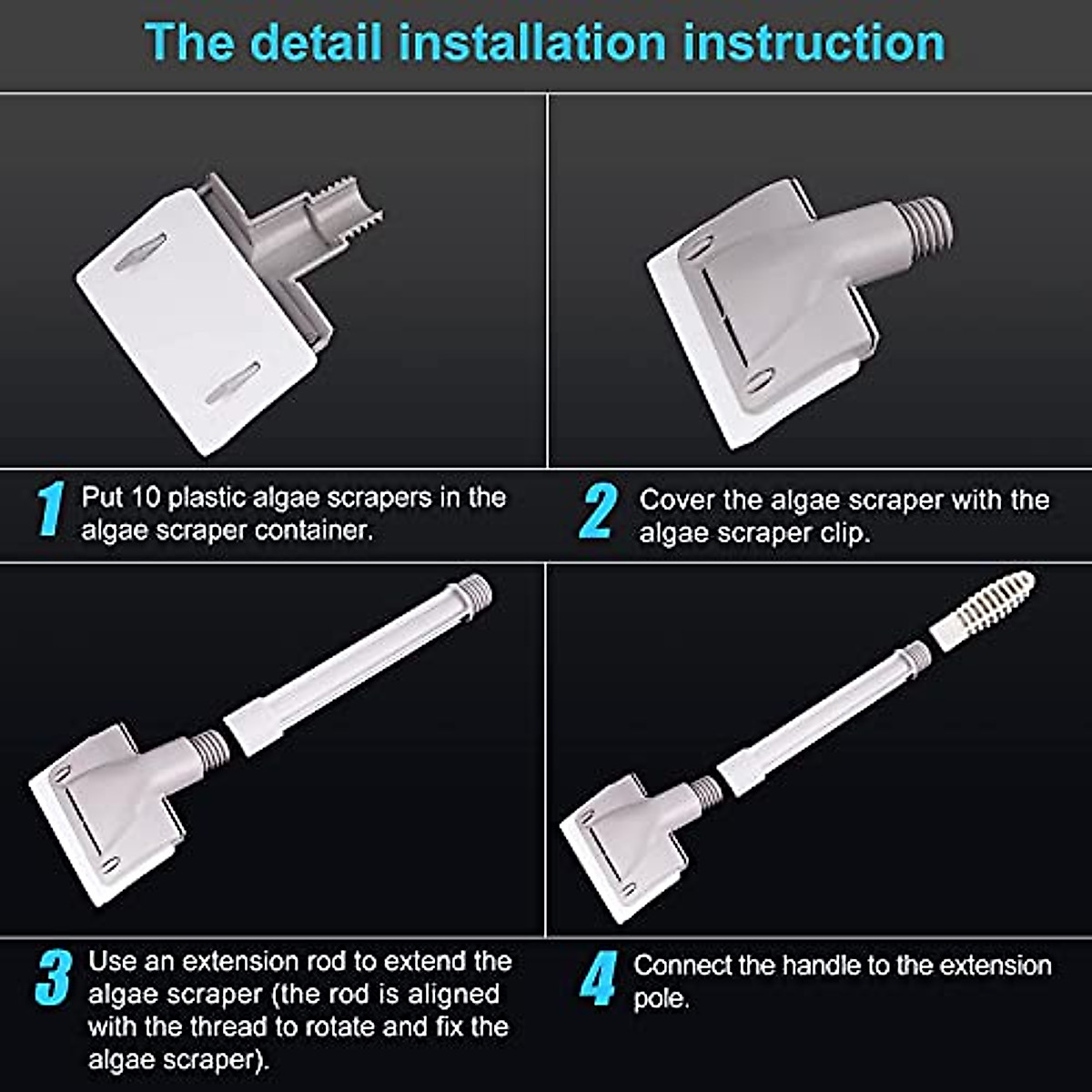 The detail installation instruction

1 Put 10 plastic algae scrapers in the algae scraper container.

2 Cover the algae scraper with the algae scraper clip.

3 Use an extension rod to extend the algae scraper (the rod is aligned with the thread to rotate and fix the algae scraper).

4 Connect the handle to the extension pole.