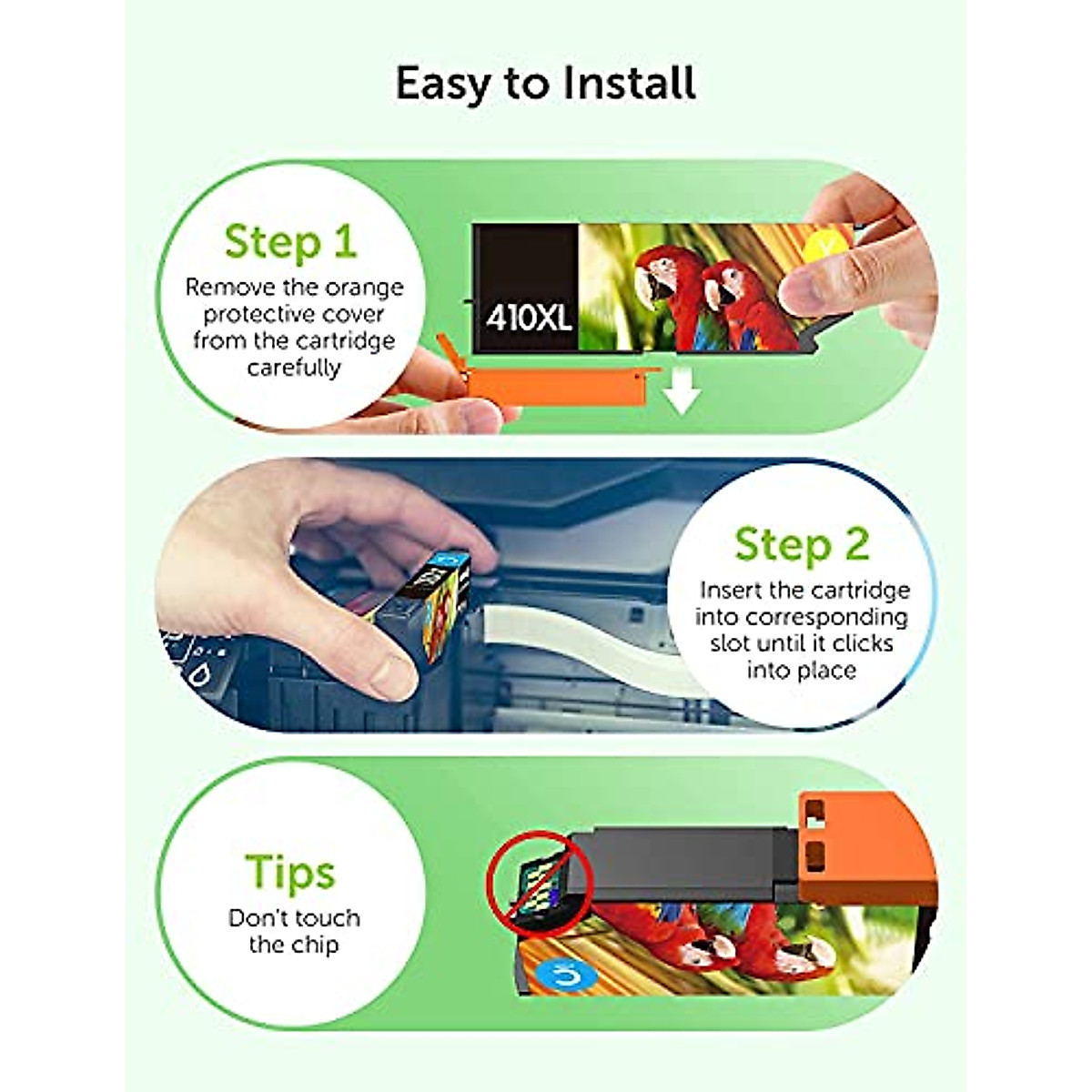 Easy to Install

Step 1
Remove the orange protective cover from the cartridge carefully

410XL

Y

Step 2
Insert the cartridge into corresponding slot until it clicks into place

Tips
Don't touch the chip

C