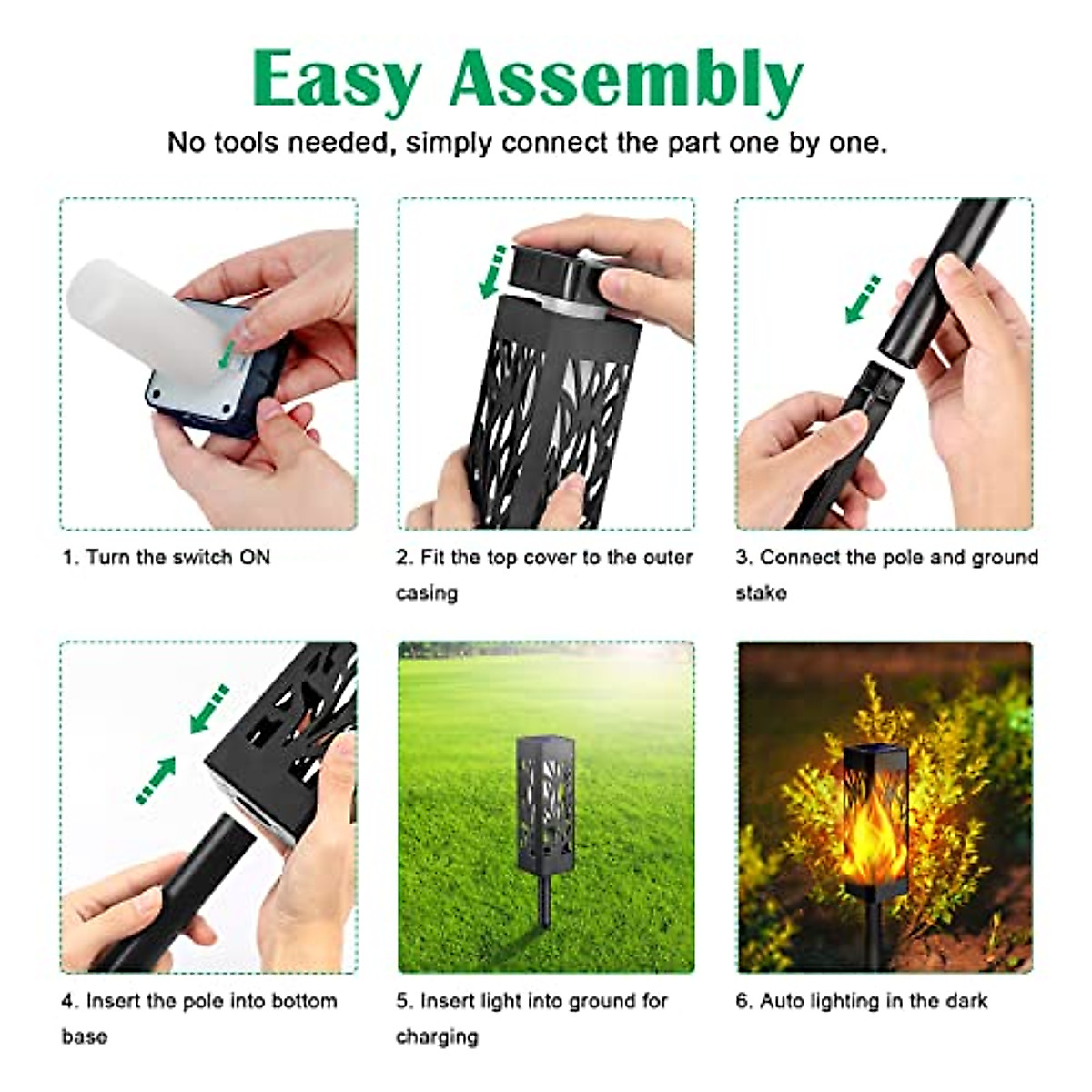 Easy Assembly

No tools needed, simply connect the part one by one.

1. Turn the switch ON

2. Fit the top cover to the outer casing

3. Connect the pole and ground stake

4. Insert the pole into bottom base

5. Insert light into ground for charging

6. Auto lighting in the dark