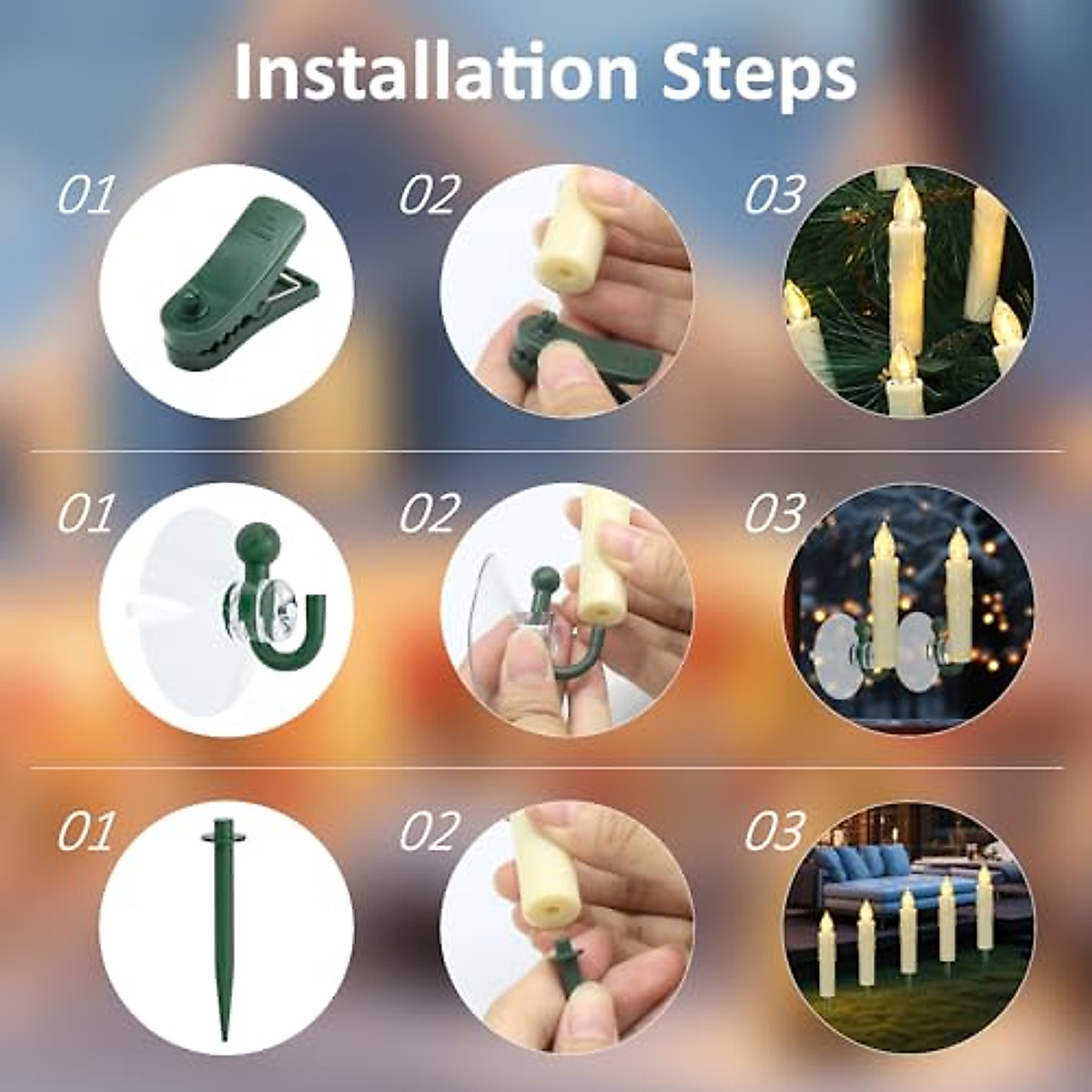 Installation Steps

01

02

03

01

02

03

01

02

03