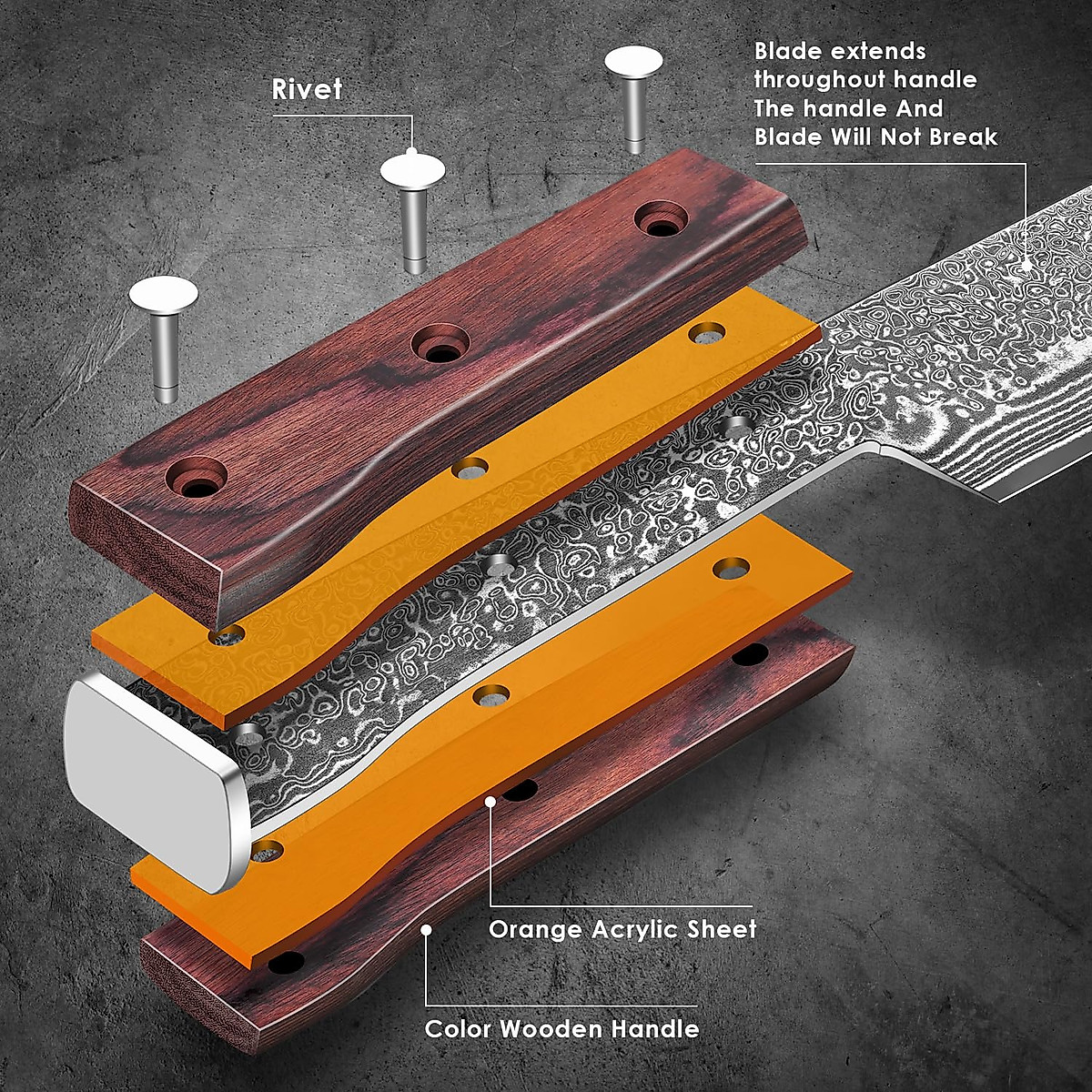 Rivet

Blade extends throughout handle The handle And Blade Will Not Break

Orange Acrylic Sheet

Color Wooden Handle