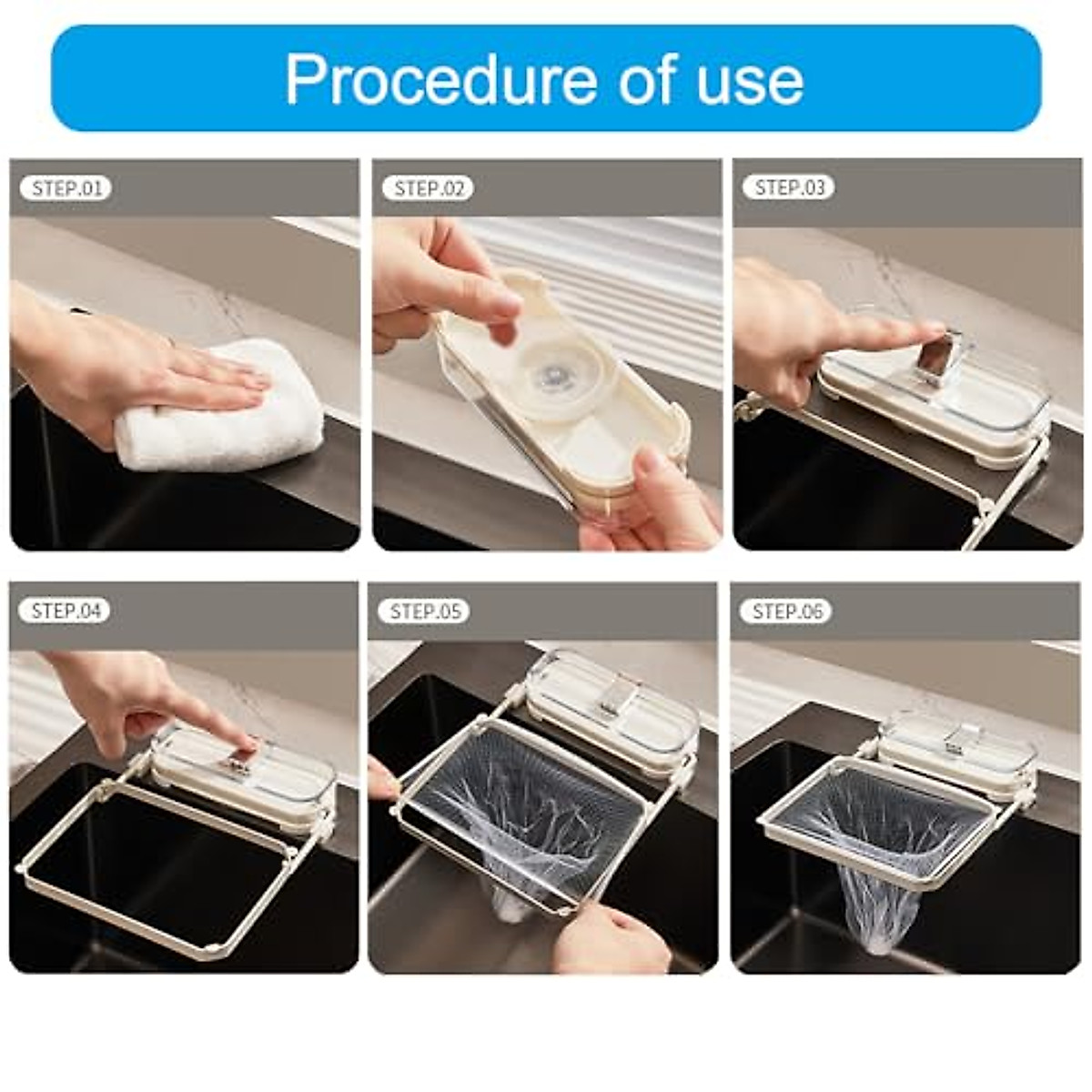 Procedure of use

STEP.01

STEP.02

STEP.03

STEP.04

STEP.05

STEP.06