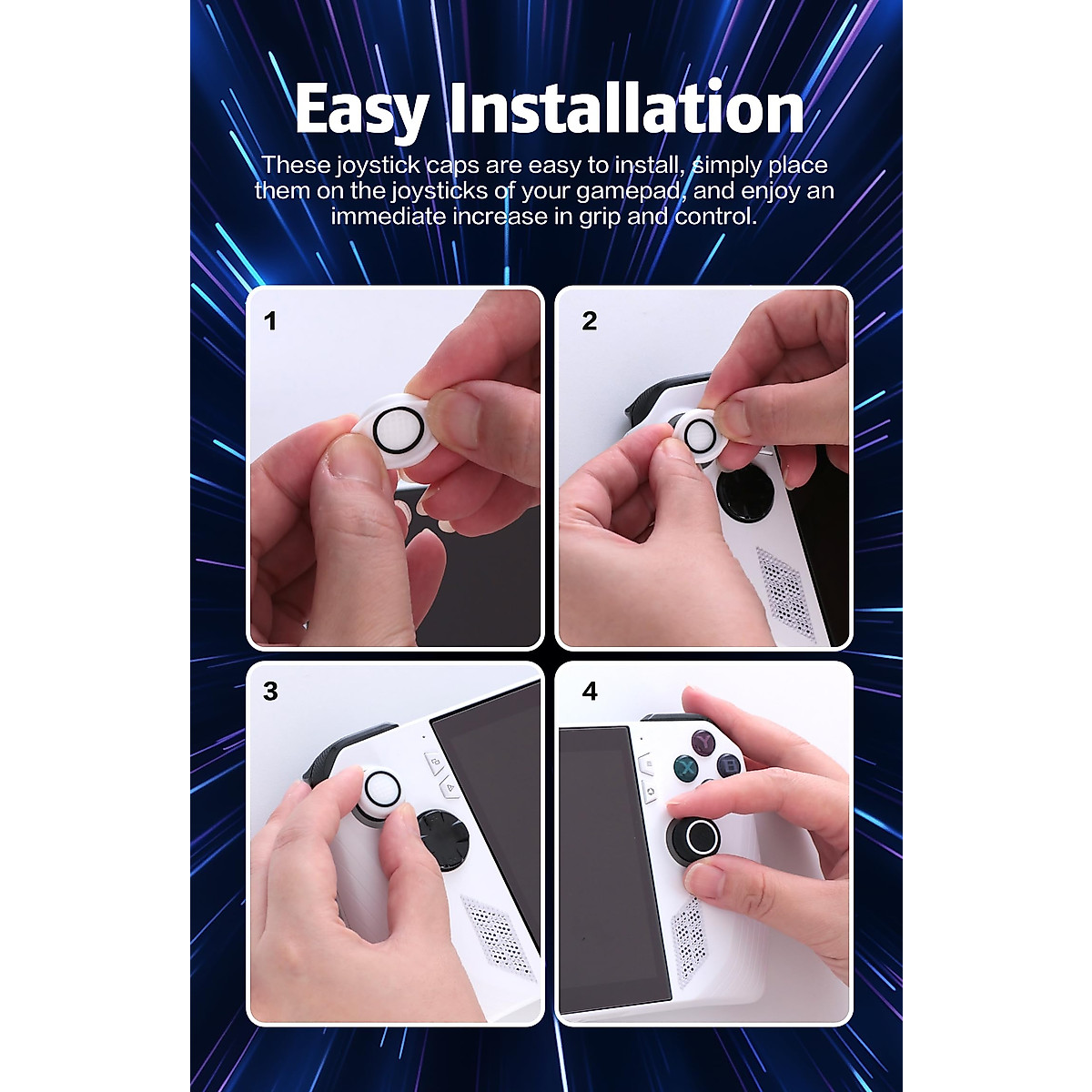 Easy Installation

These joystick caps are easy to install, simply place them on the joysticks of your gamepad, and enjoy an immediate increase in grip and control.

1

2

3

4